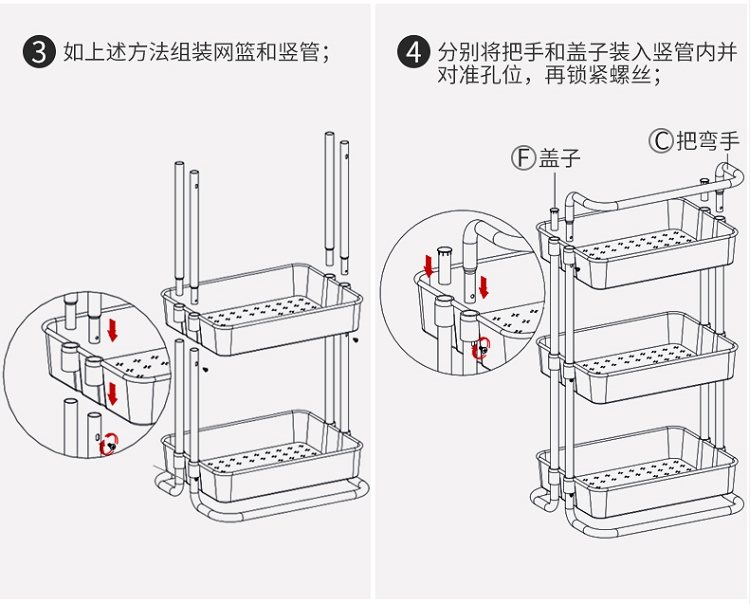 3 如上述方法组装网篮和竖管；

4 分别将把手和盖子装入竖管内并对准孔位，再锁紧螺丝；

F 盖子

C 把弯手