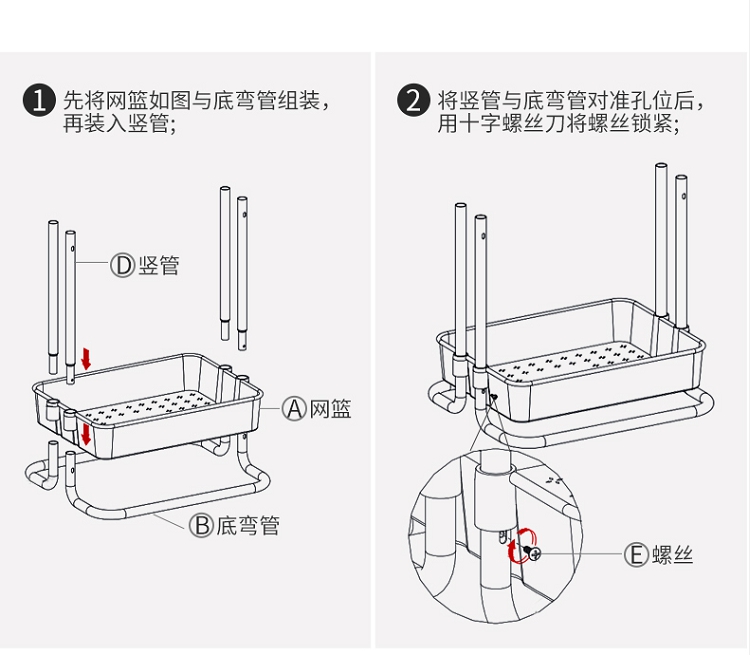 1 先将网篮如图与底弯管组装，再装入竖管；

D 竖管

A 网篮

B 底弯管

2 将竖管与底弯管对准孔位后，用十字螺丝刀将螺丝锁紧；

E 螺丝