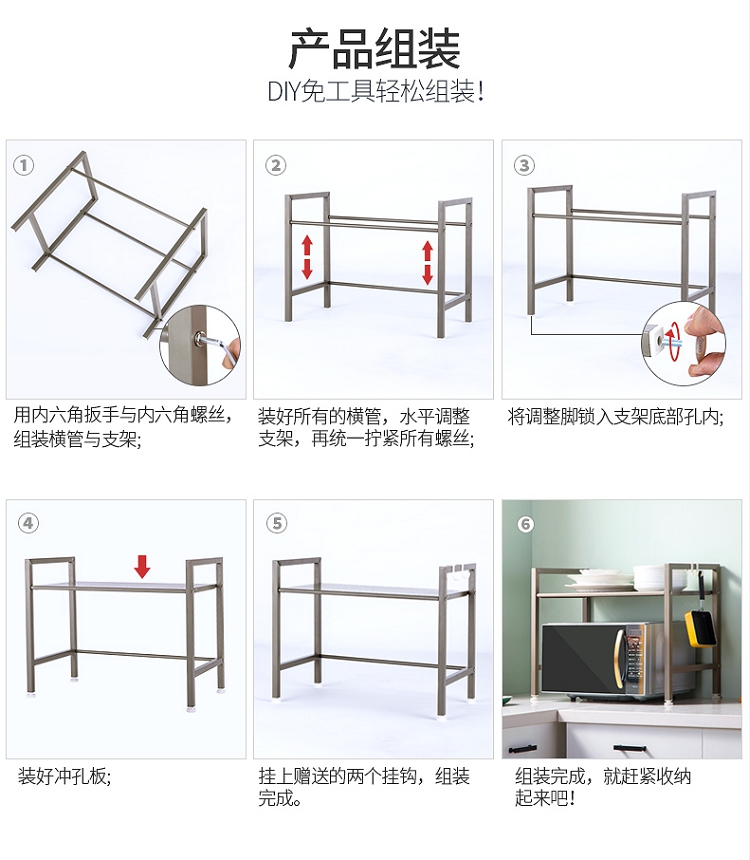 产品组装
DIY免工具轻松组装!

①
用内六角扳手与内六角螺丝,组装横管与支架;

②
装好所有的横管,水平调整支架,再统一拧紧所有螺丝;

③
将调整脚锁入支架底部孔内;

④
装好冲孔板;

⑤
挂上赠送的两个挂钩,组装完成。

⑥
组装完成,就赶紧收纳起来吧!