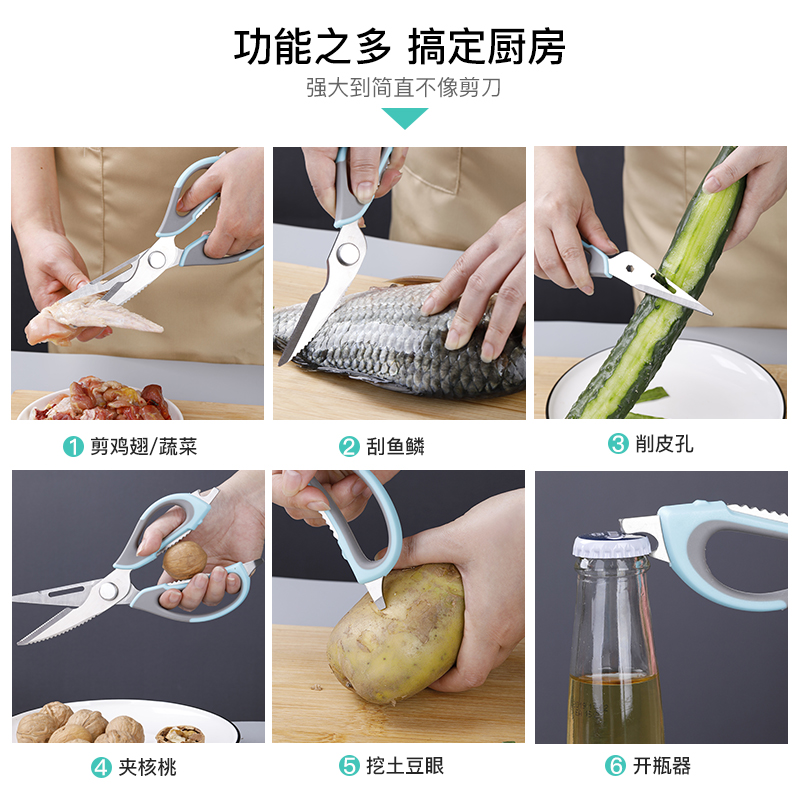 功能之多 搞定厨房

强大到简直不像剪刀

1 剪鸡翅/蔬菜

2 刮鱼鳞

3 削皮孔

4 夹核桃

5 挖土豆眼

6 开瓶器