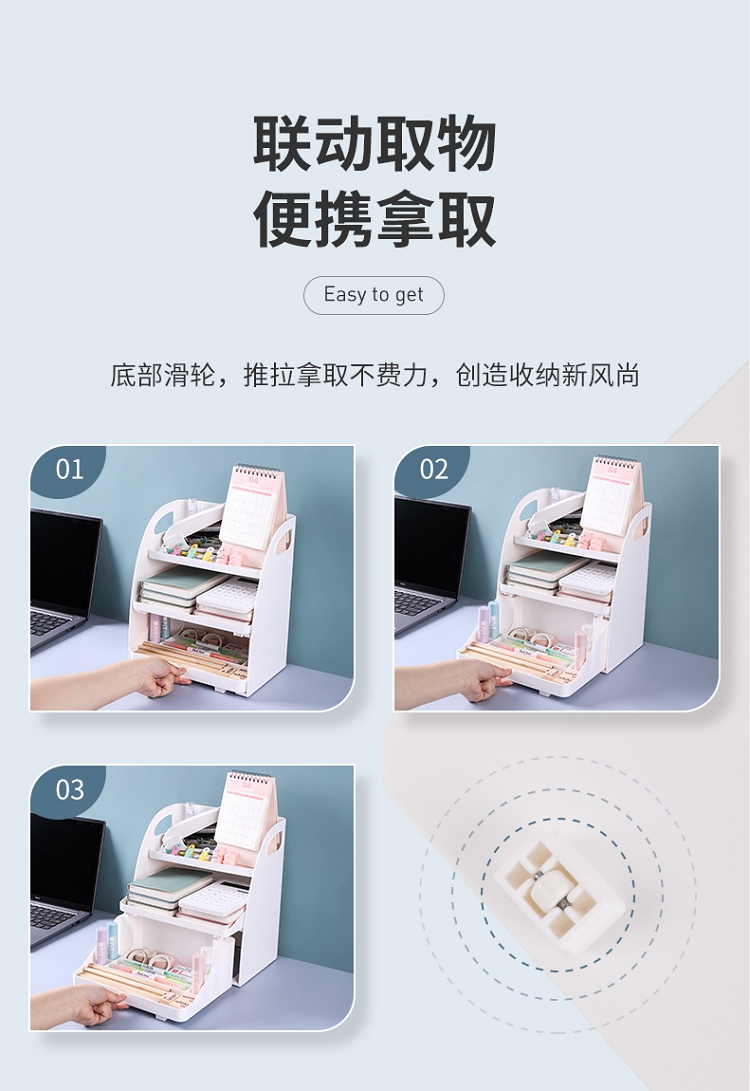 联动取物
便携拿取

Easy to get

底部滑轮，推拉拿取不费力，创造收纳新风尚

01

02

03