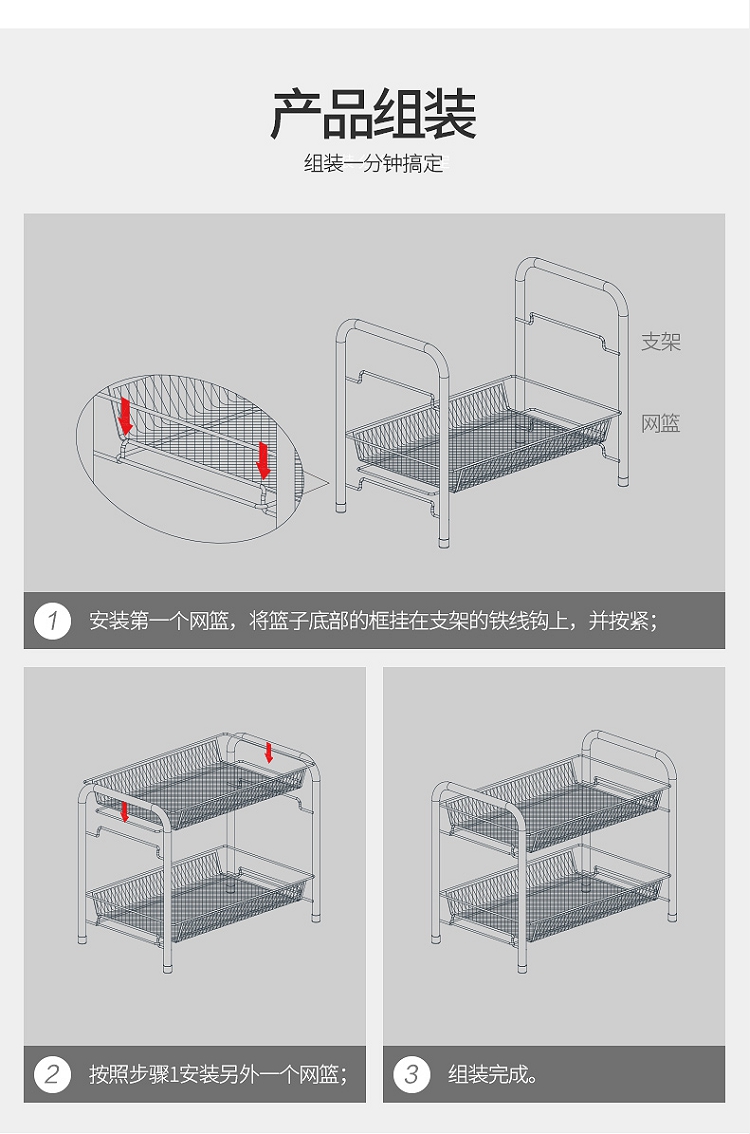 产品组装
组装一分钟搞定

支架
网篮

1 安装第一个网篮，将篮子底部的框挂在支架的铁线钩上，并按紧；

2 按照步骤1安装另外一个网篮；

3 组装完成。