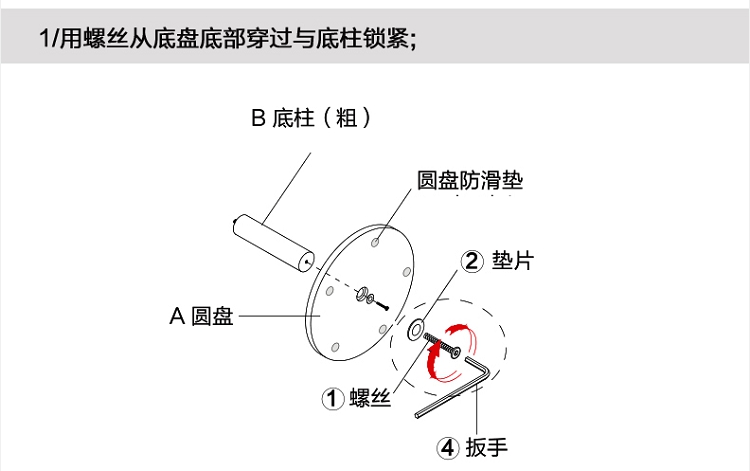 1/用螺丝从底盘底部穿过与底柱锁紧;

B 底柱（粗）

圆盘防滑垫

② 垫片

A 圆盘

① 螺丝

④ 扳手