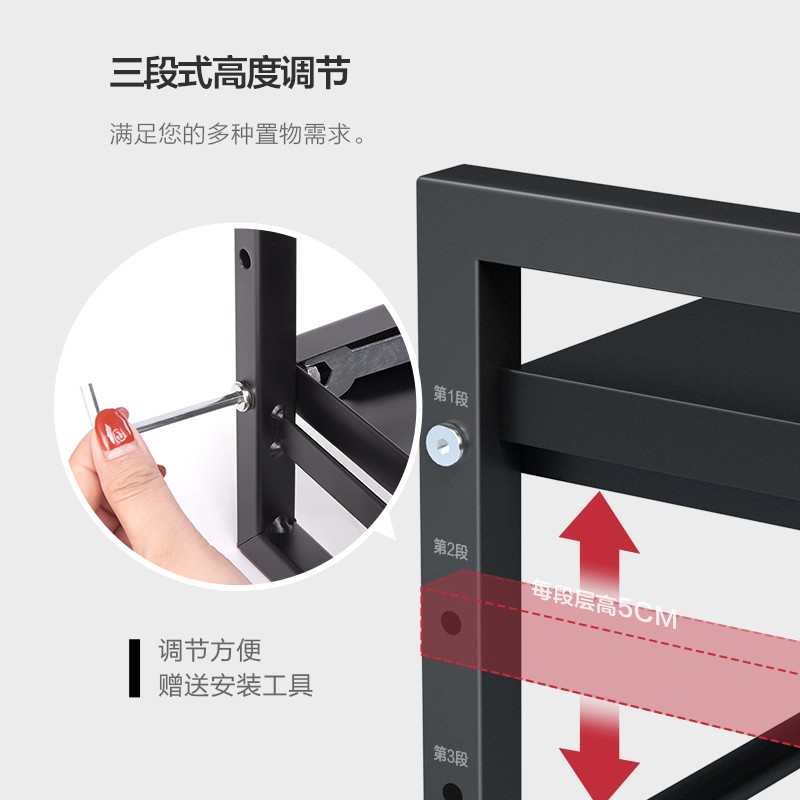 三段式高度调节

满足您的多种置物需求。

第1段

第2段

每段层高5CM

第3段

调节方便
赠送安装工具