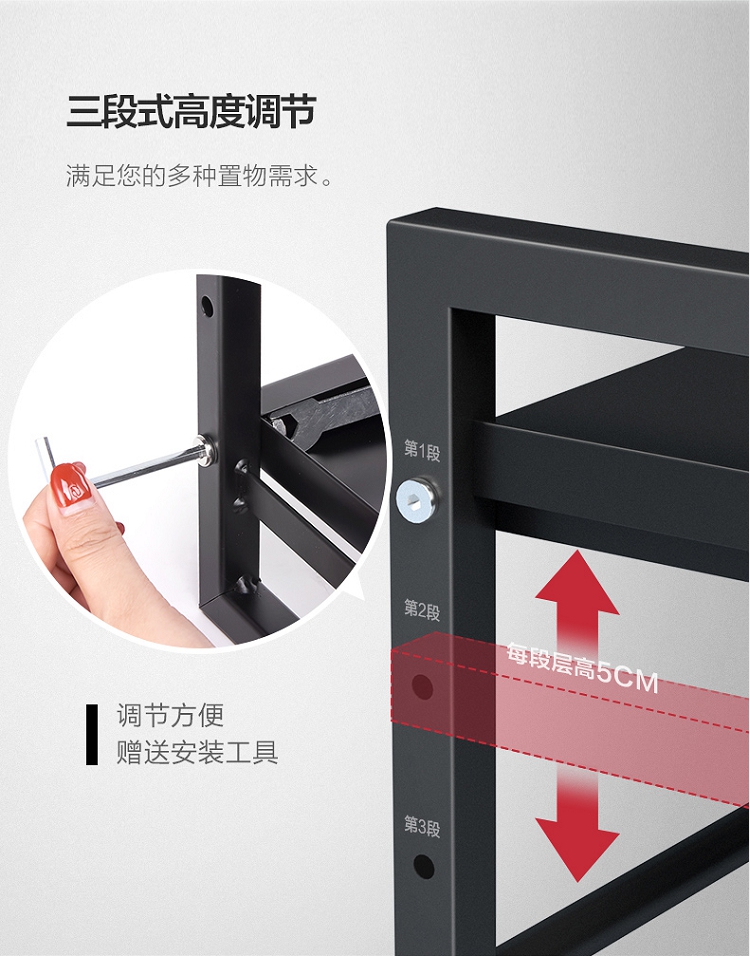 三段式高度调节

满足您的多种置物需求。

第1段

第2段

每段层高5CM

第3段

调节方便
赠送安装工具