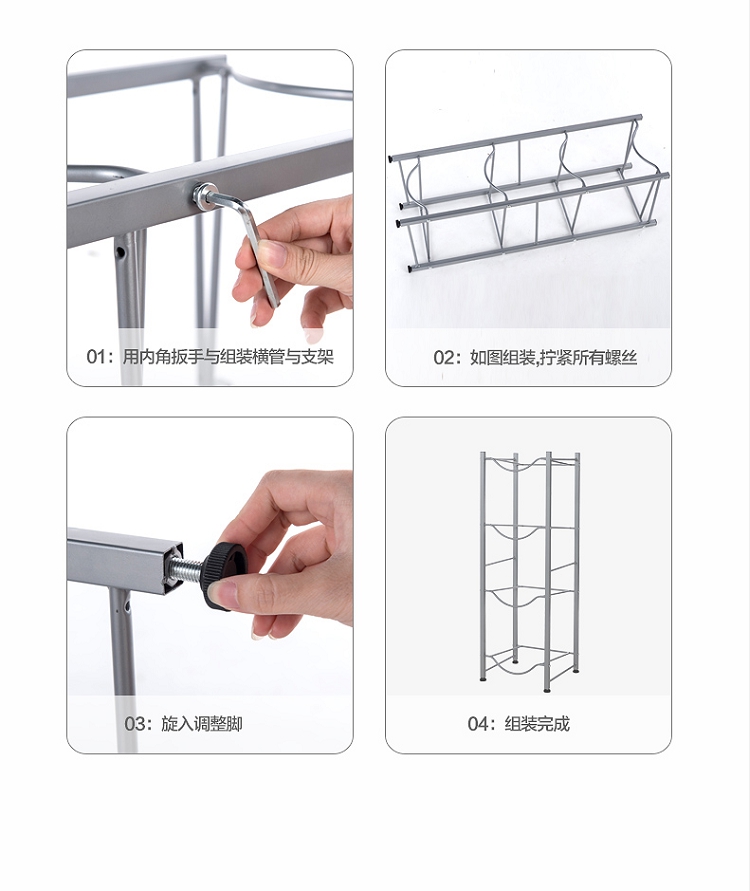 01：用内角扳手与组装横管与支架

02：如图组装，拧紧所有螺丝

03：旋入调整脚

04：组装完成