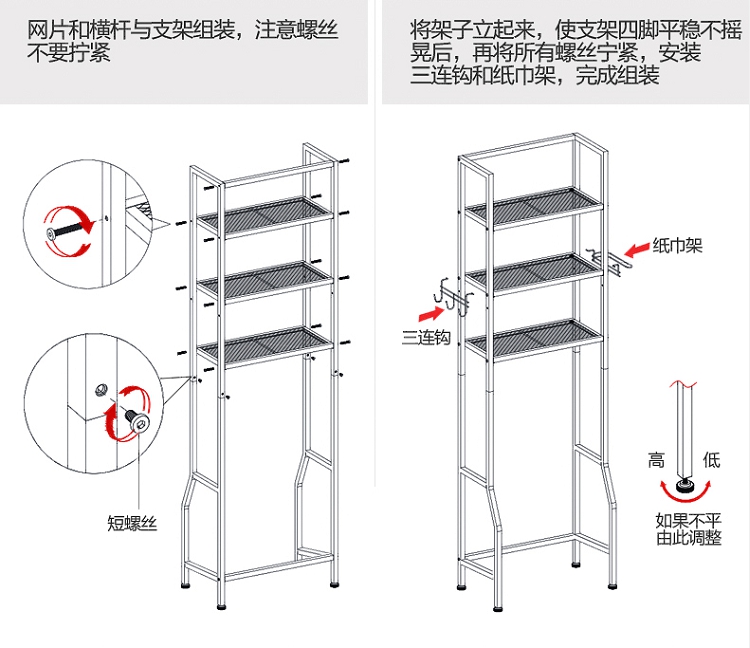 网片和横杆与支架组装，注意螺丝不要拧紧

短螺丝

将架子立起来，使支架四脚平稳不摇晃后，再将所有螺丝宁紧，安装三连钩和纸巾架，完成组装

纸巾架

三连钩

高

低

如果不平
由此调整