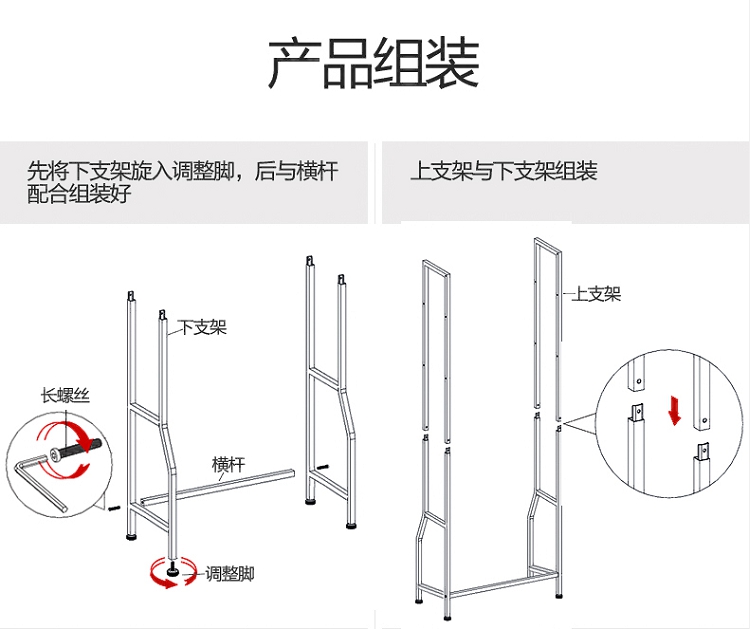 产品组装

先将下支架旋入调整脚，后与横杆配合组装好

下支架

长螺丝

横杆

调整脚

上支架与下支架组装

上支架