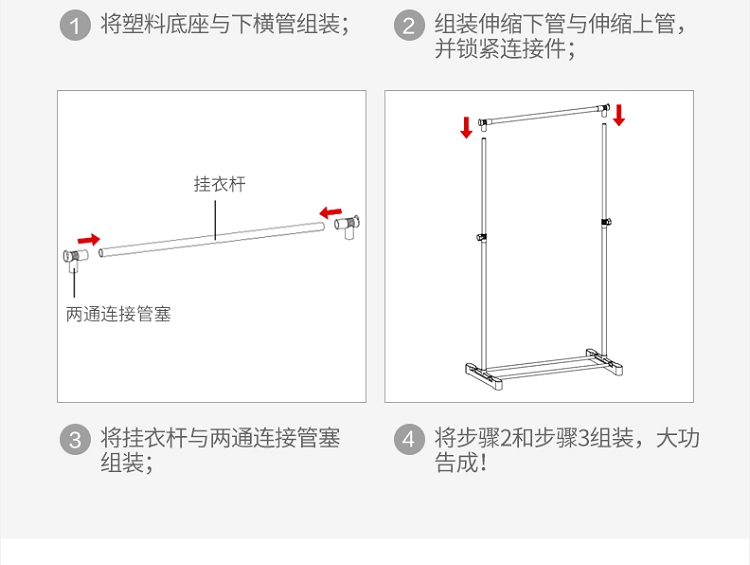 1 将塑料底座与下横管组装；

2 组装伸缩下管与伸缩上管，并锁紧连接件；

挂衣杆

两通连接管塞

3 将挂衣杆与两通连接管塞组装；

4 将步骤2和步骤3组装，大功告成！