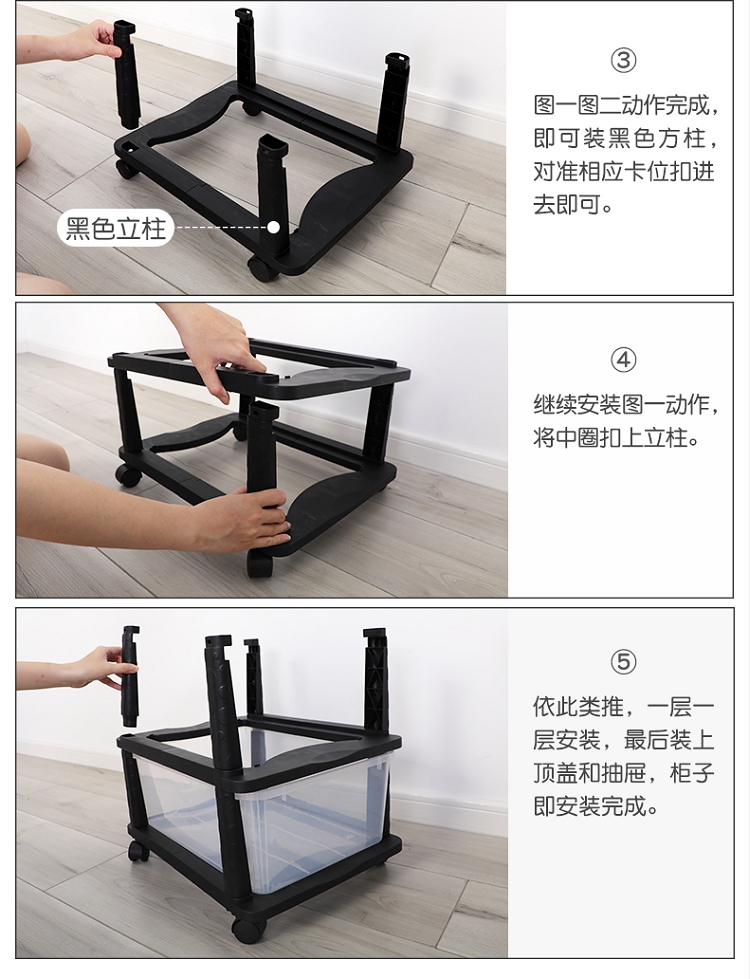 黑色立柱

③

图一图二动作完成，即可装黑色方柱，对准相应卡位扣进去即可。

④

继续安装图一动作，将中圈扣上立柱。

⑤

依此类推，一层一层安装，最后装上顶盖和抽屉，柜子即安装完成。