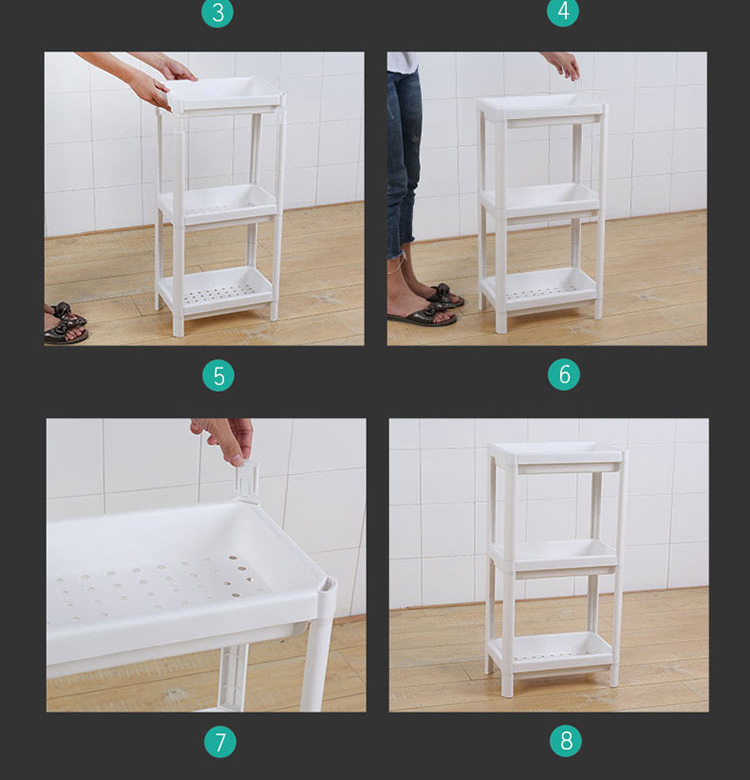 3

4

5

6

7

8