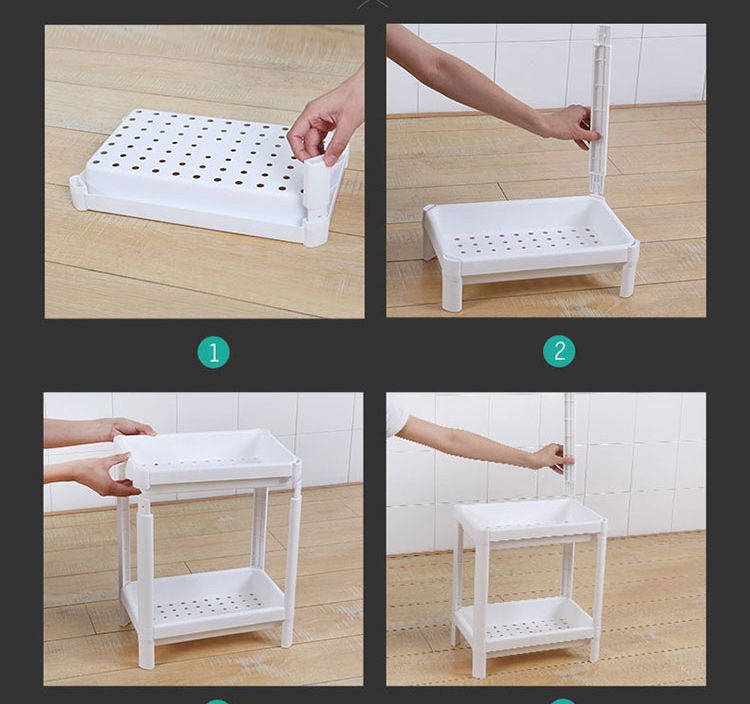 1

2