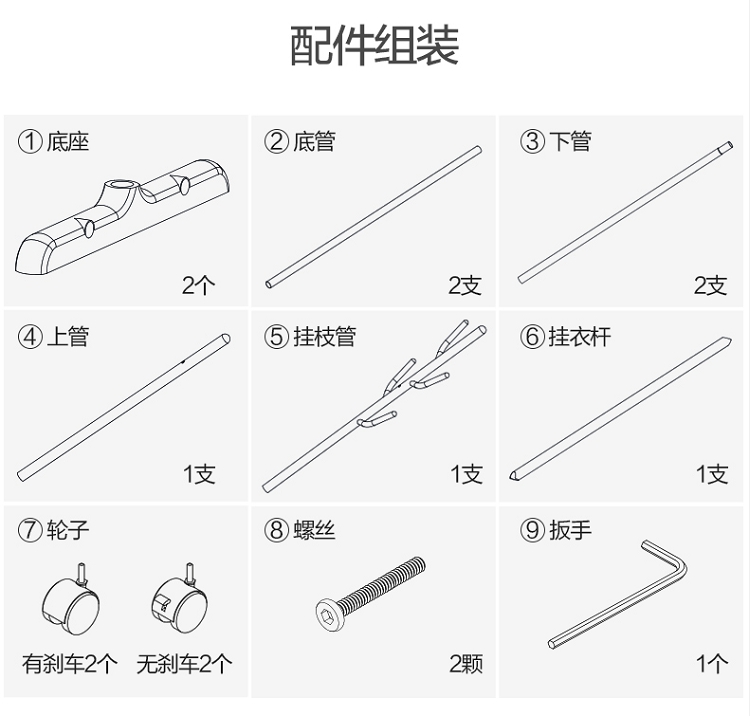 配件组装

① 底座

2个

② 底管

2支

③ 下管

2支

④ 上管

1支

⑤ 挂枝管

1支

⑥ 挂衣杆

1支

⑦ 轮子

有刹车2个 无刹车2个

⑧ 螺丝

2颗

⑨ 扳手

1个