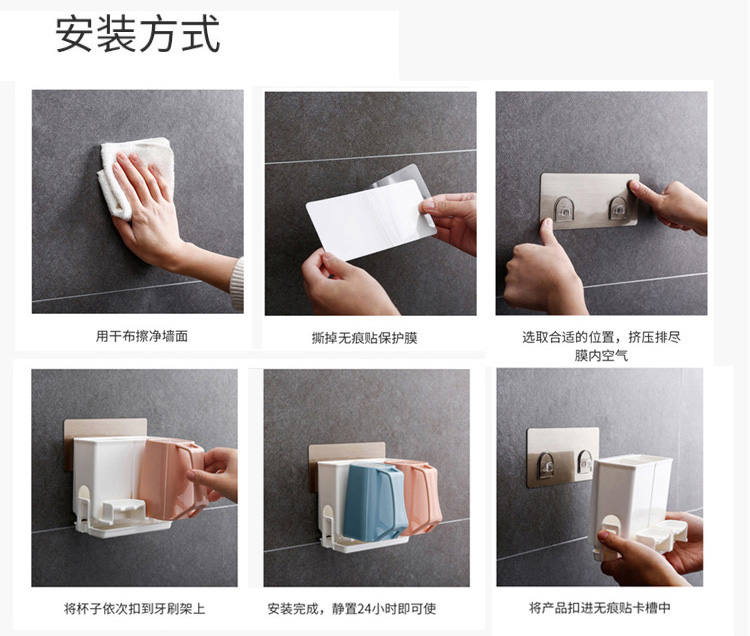 安装方式

用干布擦净墙面

撕掉无痕贴保护膜

选取合适的位置，挤压排尽膜内空气

将杯子依次扣到牙刷架上

安装完成，静置24小时即可使

将产品扣进无痕贴卡槽中