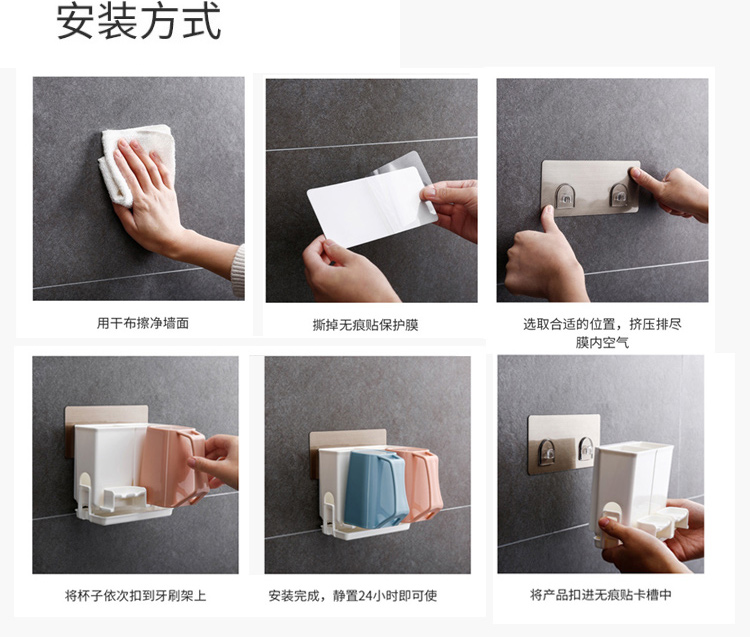 安装方式

用干布擦净墙面

撕掉无痕贴保护膜

选取合适的位置，挤压排尽膜内空气

将杯子依次扣到牙刷架上

安装完成，静置24小时即可使

将产品扣进无痕贴卡槽中