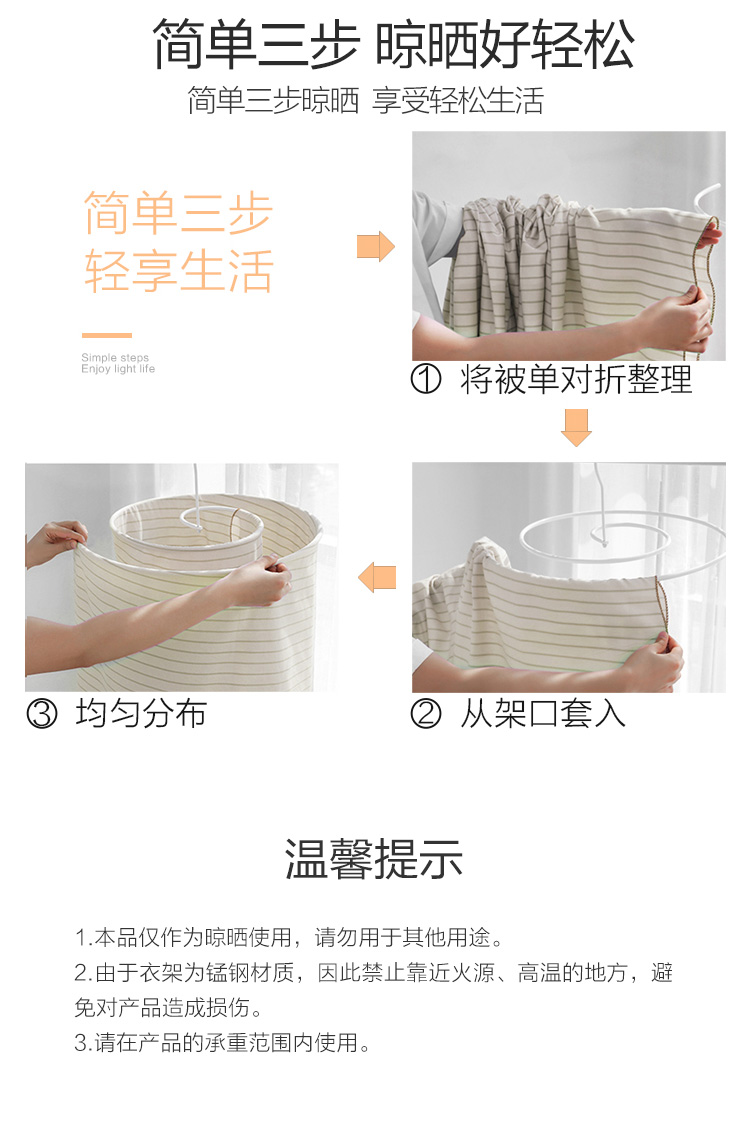 简单三步 晾晒好轻松

简单三步晾晒 享受轻松生活

简单三步
轻享生活

Simple steps
Enjoy light life

① 将被单对折整理

② 从架口套入

③ 均匀分布

温馨提示

1.本品仅作为晾晒使用，请勿用于其他用途。
2.由于衣架为锰钢材质，因此禁止靠近火源、高温的地方，避免对产品造成损伤。
3.请在产品的承重范围内使用。