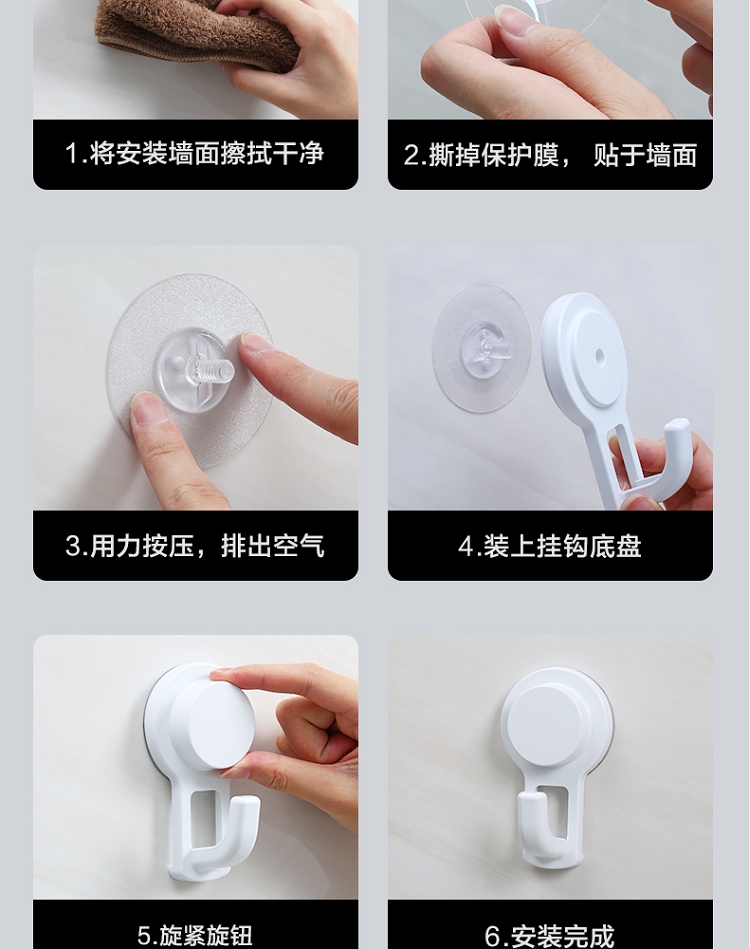 1.将安装墙面擦拭干净

2.撕掉保护膜， 贴于墙面

3.用力按压，排出空气

4.装上挂钩底盘

5.旋紧旋钮

6.安装完成