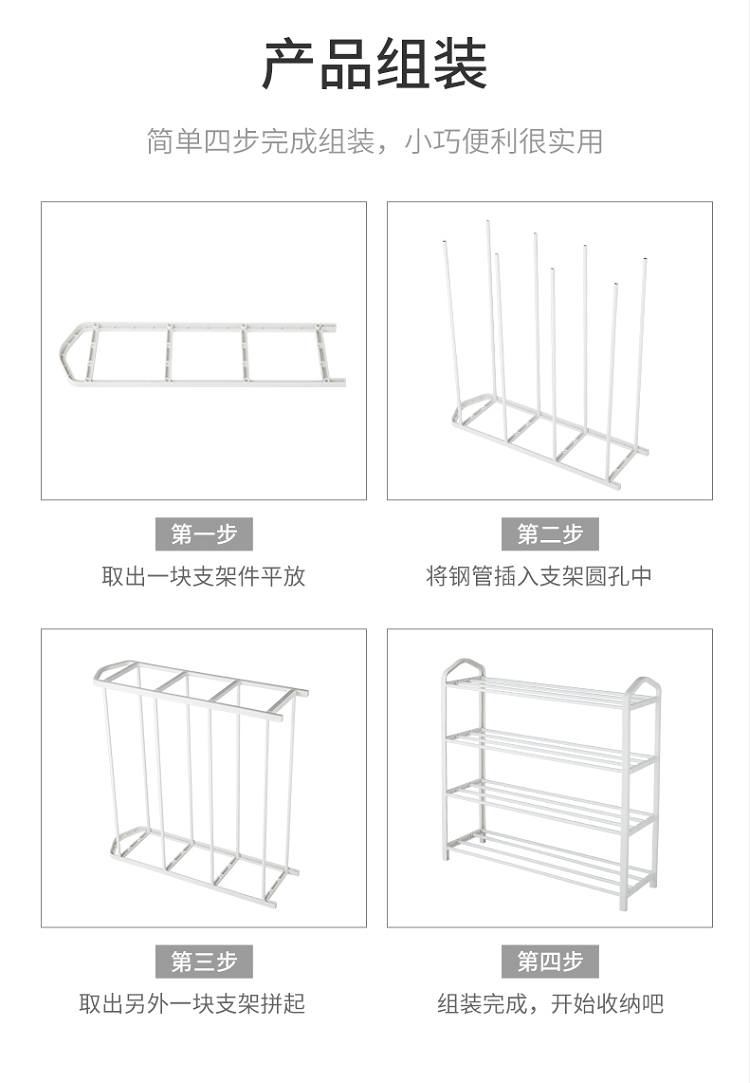 产品组装

简单四步完成组装，小巧便利很实用

第一步

取出一块支架件平放

第二步

将钢管插入支架圆孔中

第三步

取出另外一块支架拼起

第四步

组装完成，开始收纳吧