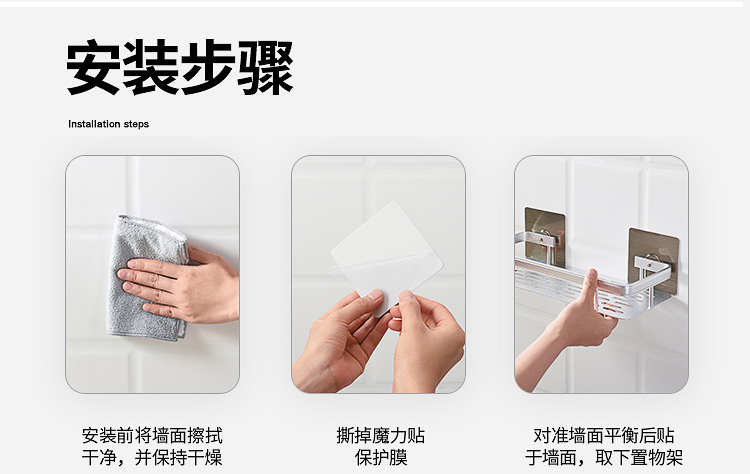 安装步骤

Installation steps

安装前将墙面擦拭干净，并保持干燥

撕掉魔力贴保护膜

对准墙面平衡后贴于墙面，取下置物架