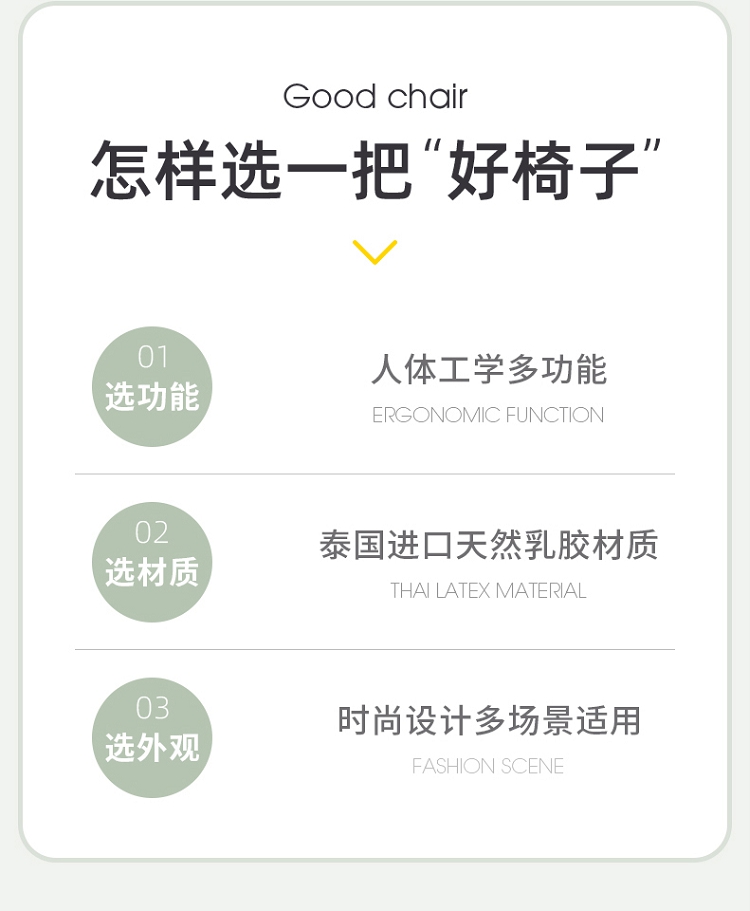 Good chair
怎样选一把“好椅子”

01
选功能

人体工学多功能
ERGONOMIC FUNCTION

02
选材质

泰国进口天然乳胶材质
THAI LATEX MATERIAL

03
选外观

时尚设计多场景适用
FASHION SCENE