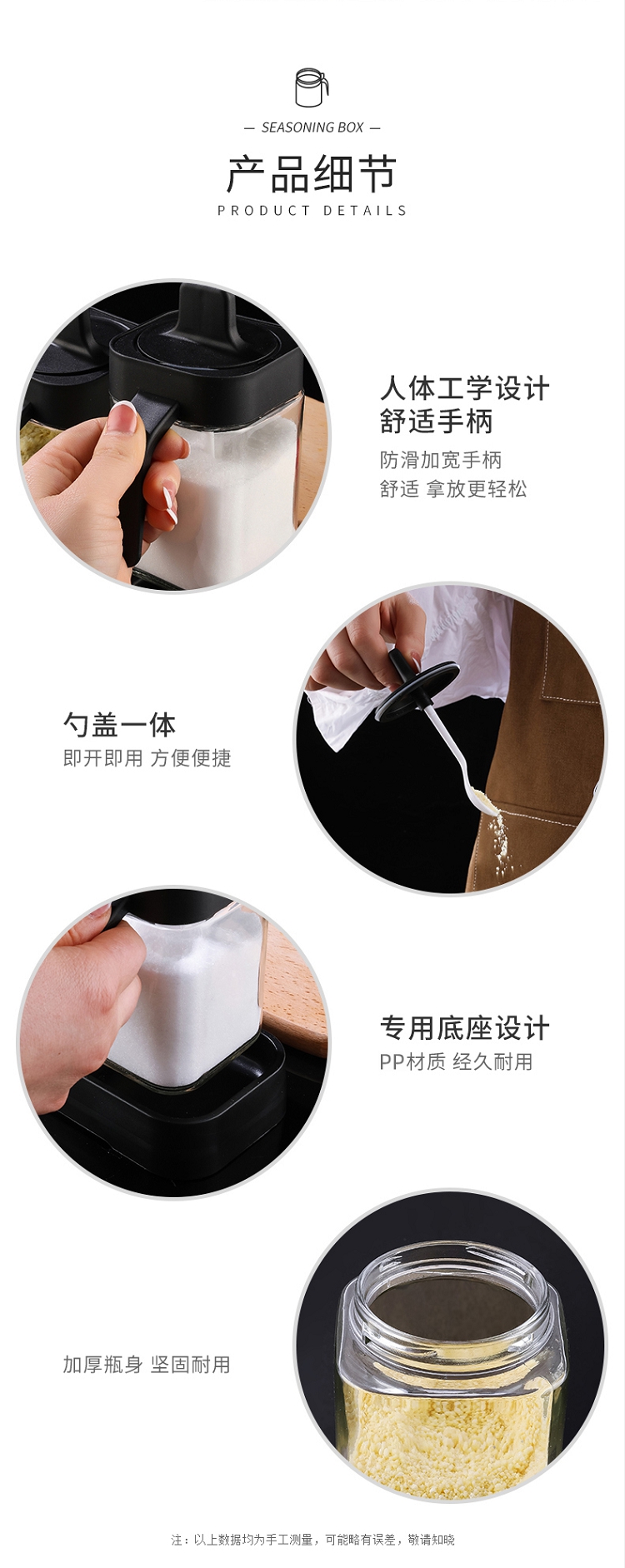 — SEASONING BOX —

产品细节

PRODUCT DETAILS

人体工学设计
舒适手柄

防滑加宽手柄
舒适 拿放更轻松

勺盖一体

即开即用 方便便捷

专用底座设计

PP材质 经久耐用

加厚瓶身 坚固耐用

注：以上数据均为手工测量，可能略有误差，敬请知晓