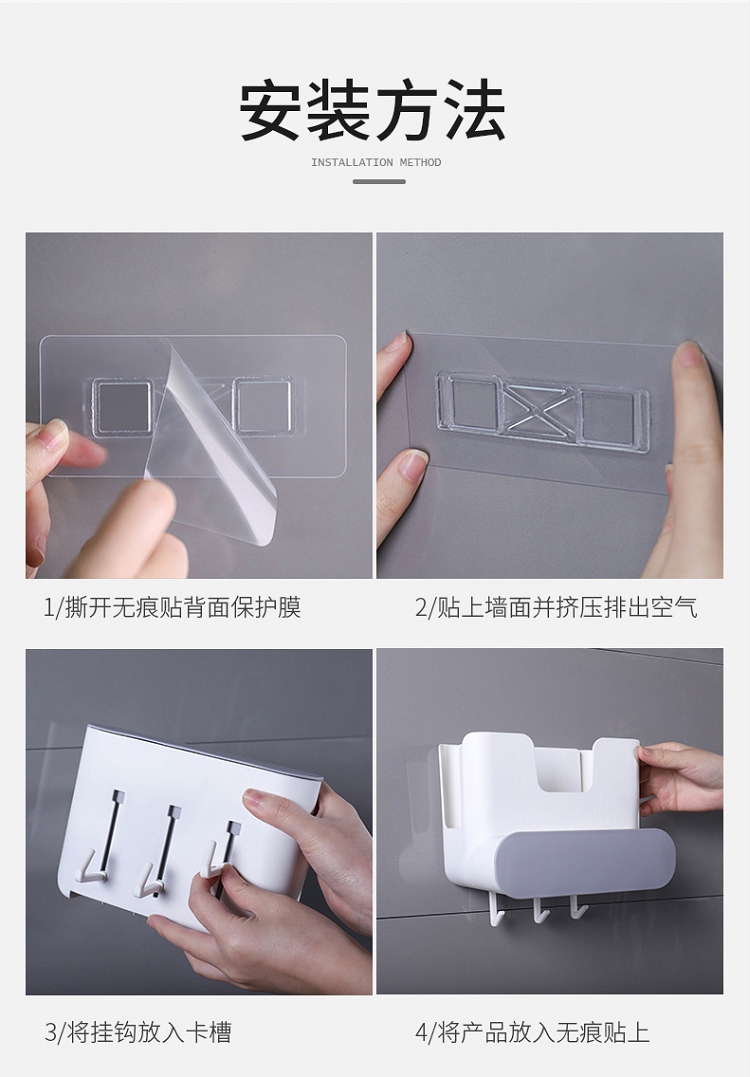 安装方法

INSTALLATION METHOD

1/撕开无痕贴背面保护膜

2/贴上墙面并挤压排出空气

3/将挂钩放入卡槽

4/将产品放入无痕贴上