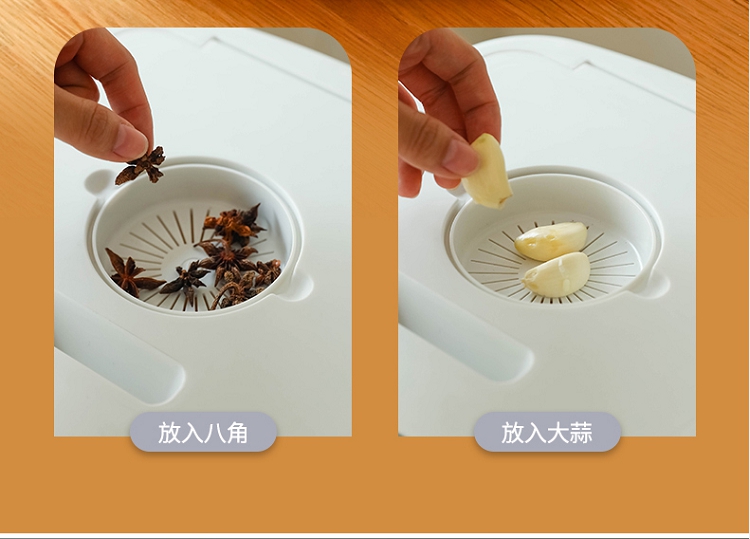 放入八角

放入大蒜