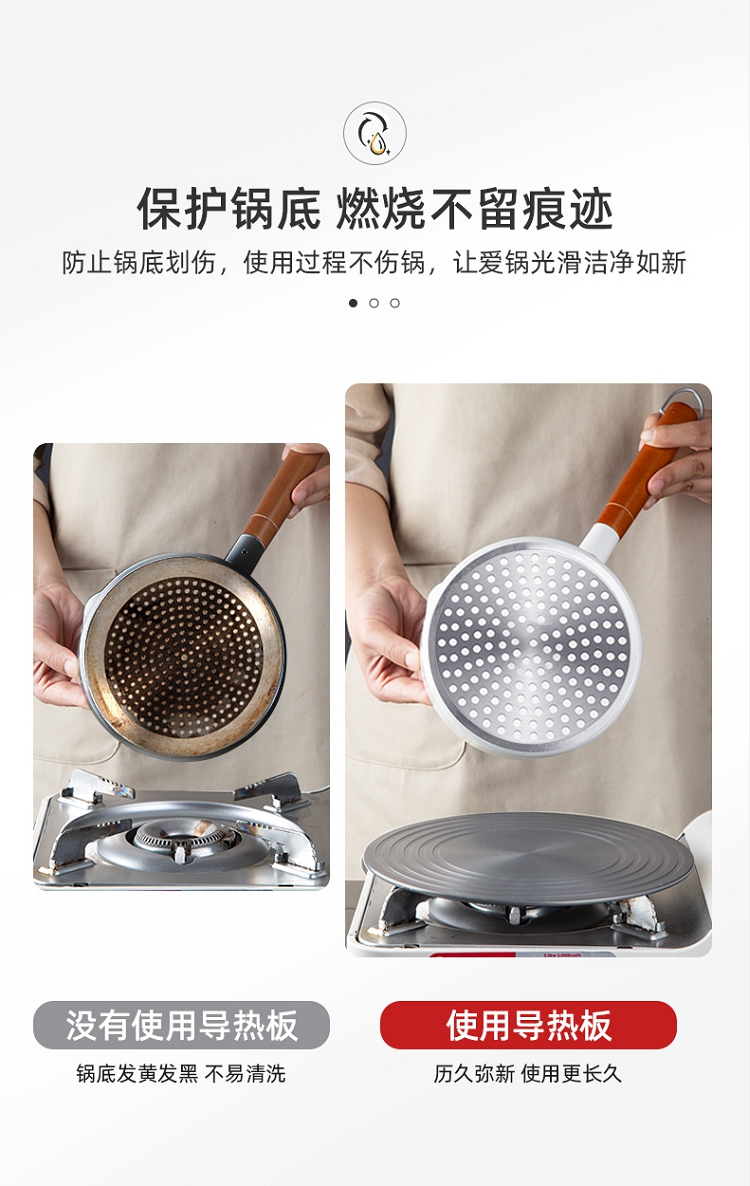 保护锅底 燃烧不留痕迹

防止锅底划伤，使用过程不伤锅，让爱锅光滑洁净如新

没有使用导热板

锅底发黄发黑 不易清洗

使用导热板

历久弥新 使用更长久