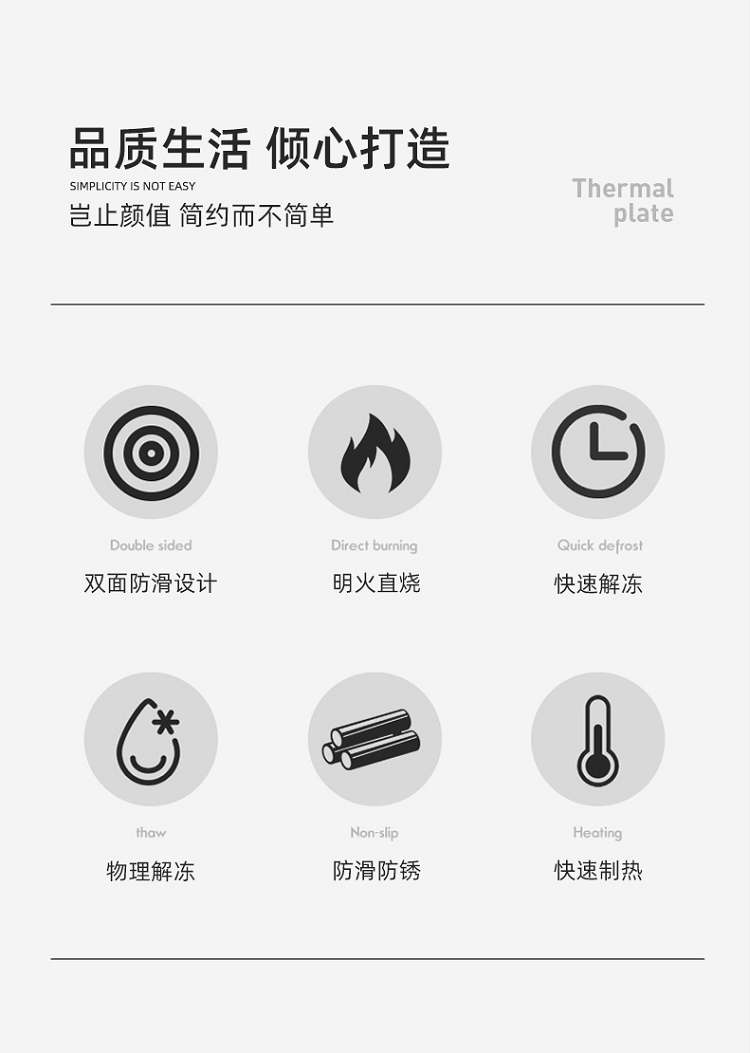 品质生活 倾心打造
SIMPLICITY IS NOT EASY
岂止颜值 简约而不简单

Thermal
plate

Double sided
双面防滑设计

Direct burning
明火直烧

Quick defrost
快速解冻

thaw
物理解冻

Non-slip
防滑防锈

Heating
快速制热