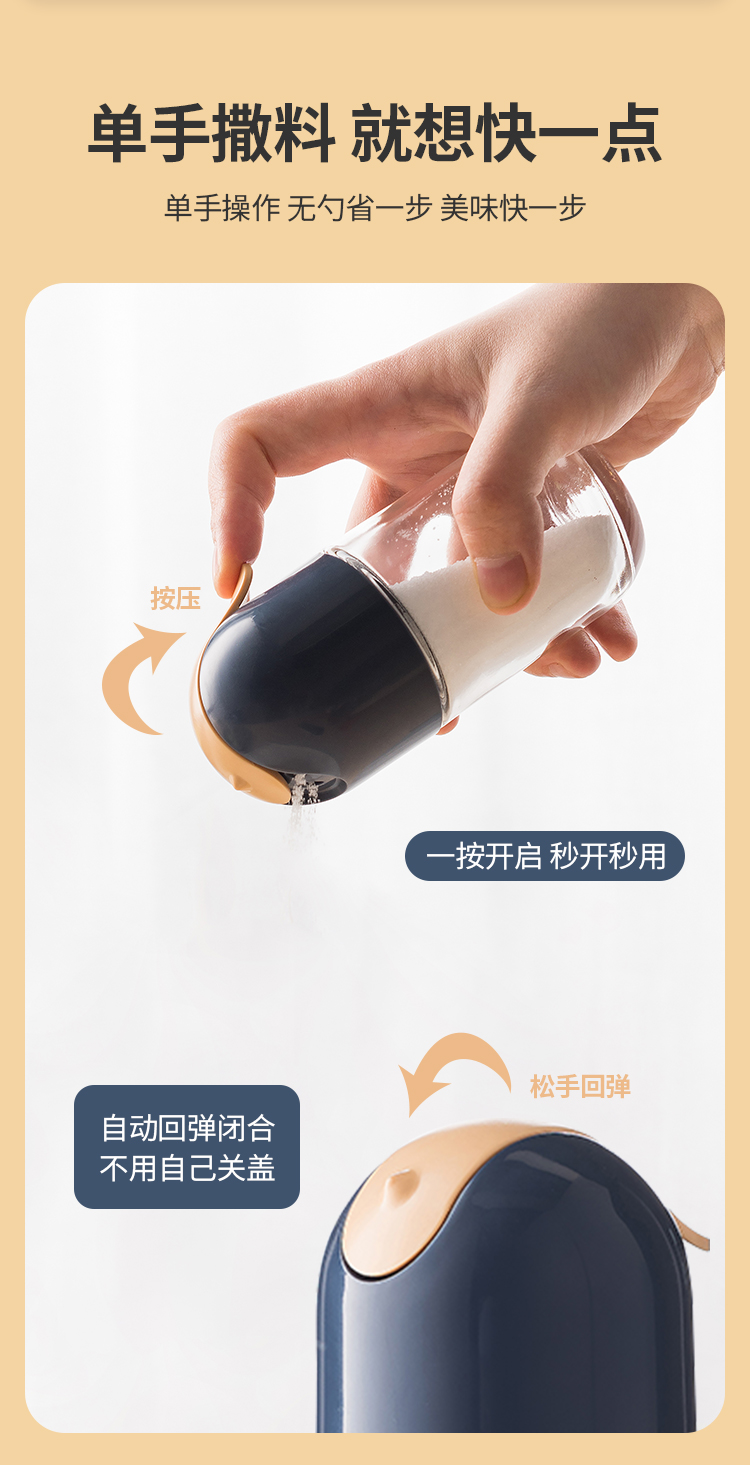 单手撒料 就想快一点

单手操作 无勺省一步 美味快一步

按压

一按开启 秒开秒用

松手回弹

自动回弹闭合
不用自己关盖