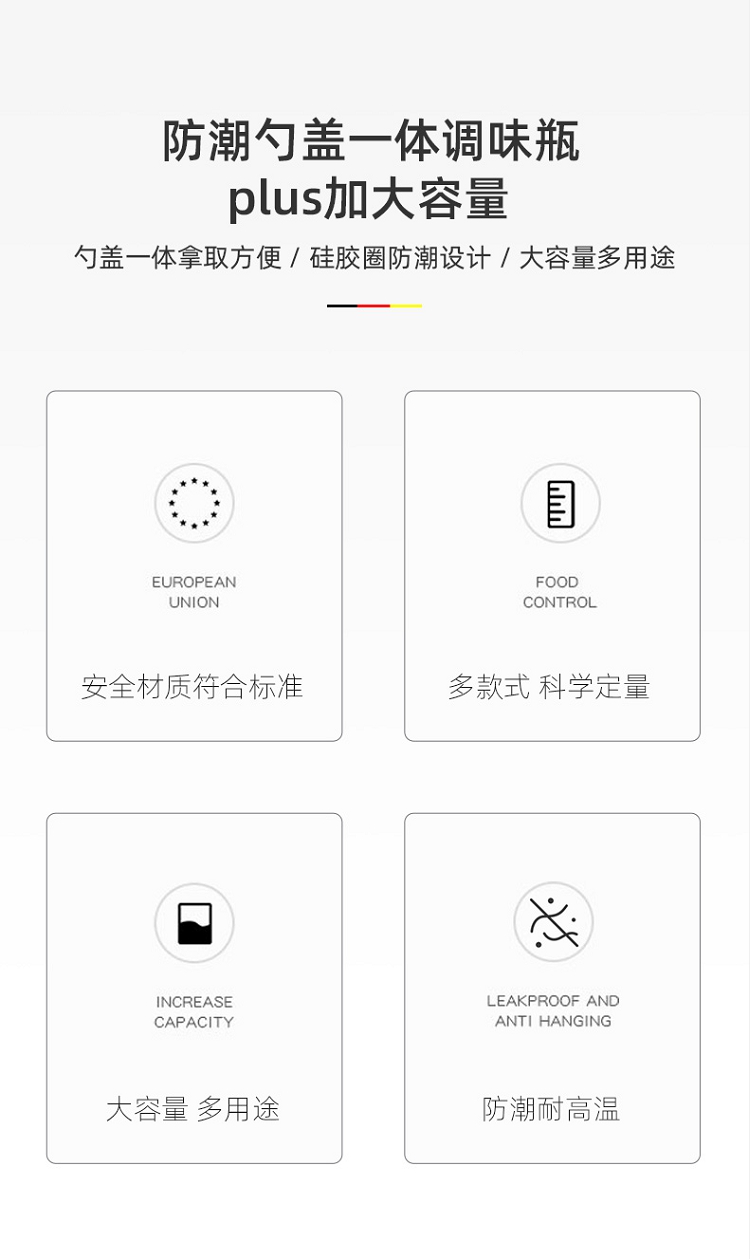 防潮勺盖一体调味瓶
plus加大容量

勺盖一体拿取方便 / 硅胶圈防潮设计 / 大容量多用途

EUROPEAN
UNION

安全材质符合标准

FOOD
CONTROL

多款式 科学定量

INCREASE
CAPACITY

大容量 多用途

LEAKPROOF AND
ANTI HANGING

防潮耐高温