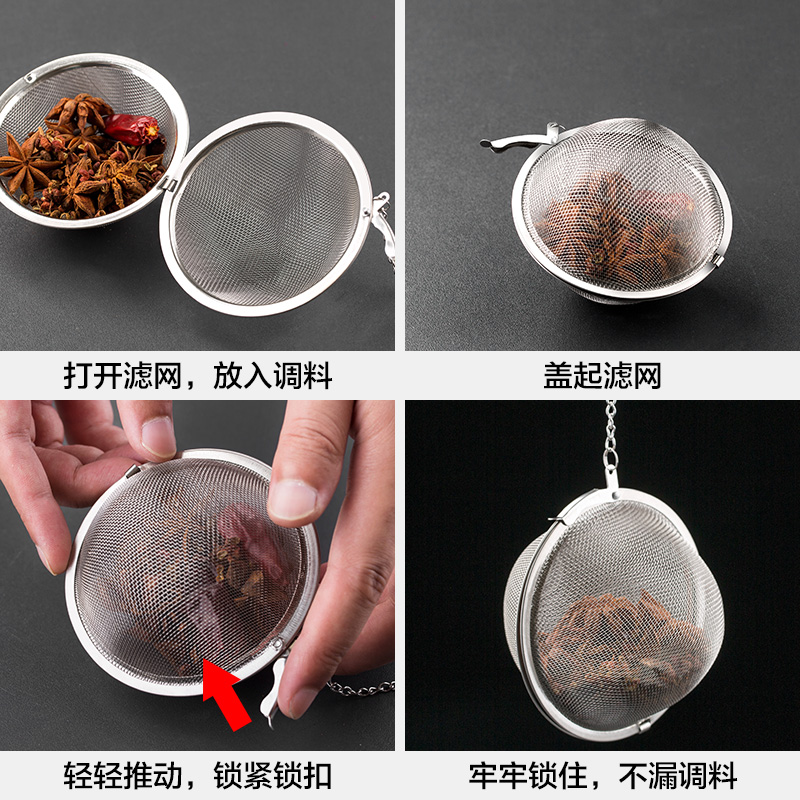 打开滤网，放入调料

盖起滤网

轻轻推动，锁紧锁扣

牢牢锁住，不漏调料