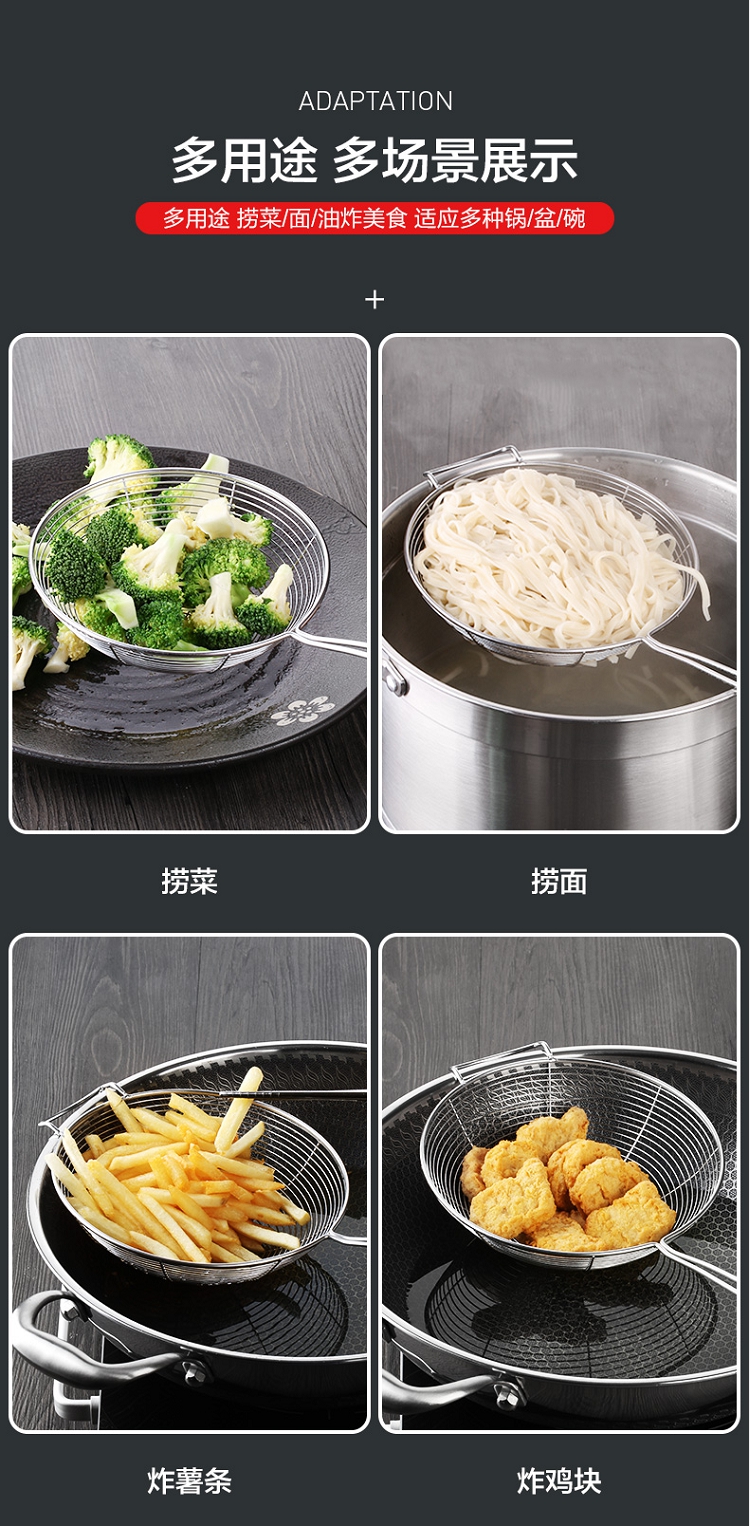 ADAPTATION

多用途 多场景展示

多用途 捞菜/面/油炸美食 适应多种锅/盆/碗

+

捞菜

捞面

炸薯条

炸鸡块