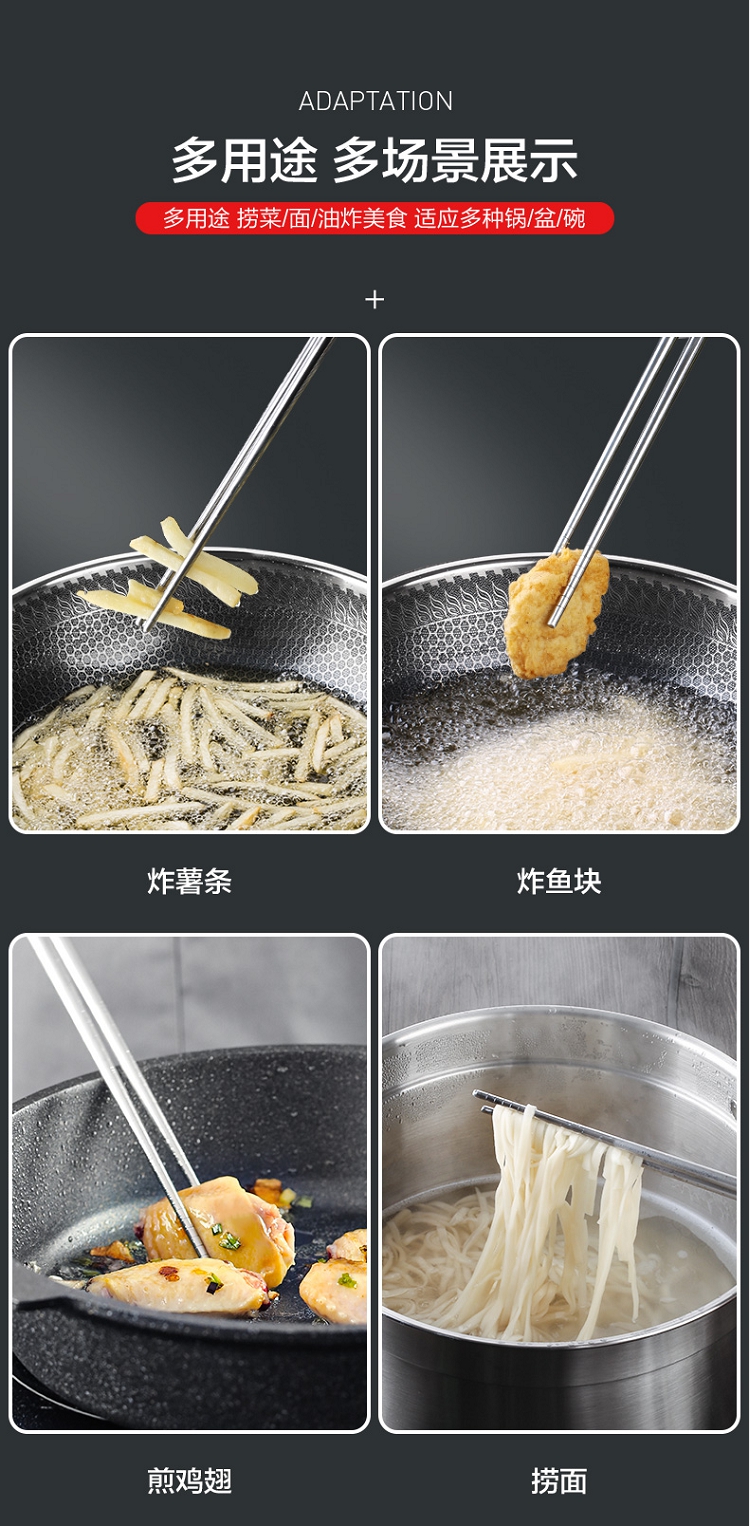 ADAPTATION

多用途 多场景展示

多用途 捞菜/面/油炸美食 适应多种锅/盆/碗

+

炸薯条

炸鱼块

煎鸡翅

捞面