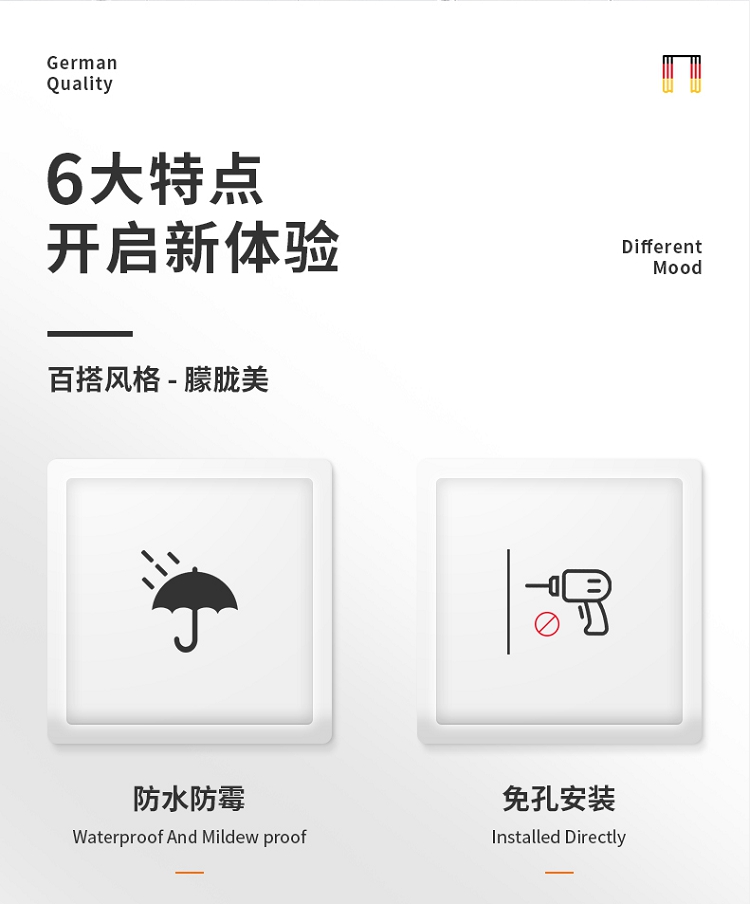 German
Quality

6大特点
开启新体验

Different
Mood

百搭风格 - 朦胧美

防水防霉
Waterproof And Mildew proof

免孔安装
Installed Directly