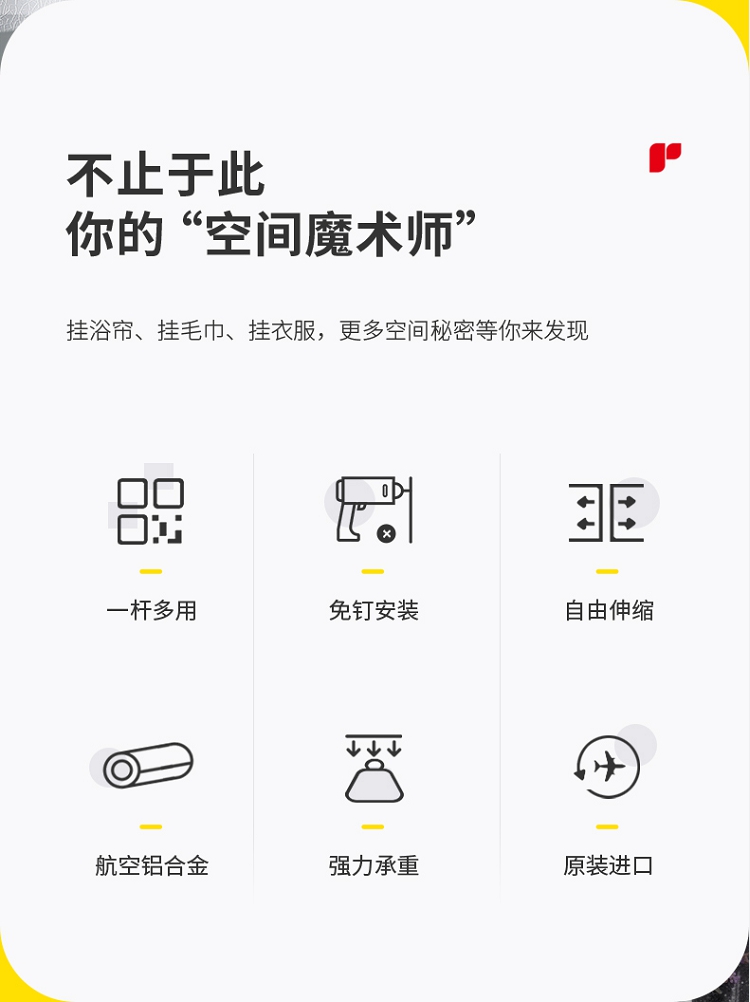 不止于此
你的“空间魔术师”

挂浴帘、挂毛巾、挂衣服，更多空间秘密等你来发现

一杆多用

免钉安装

自由伸缩

航空铝合金

强力承重

原装进口