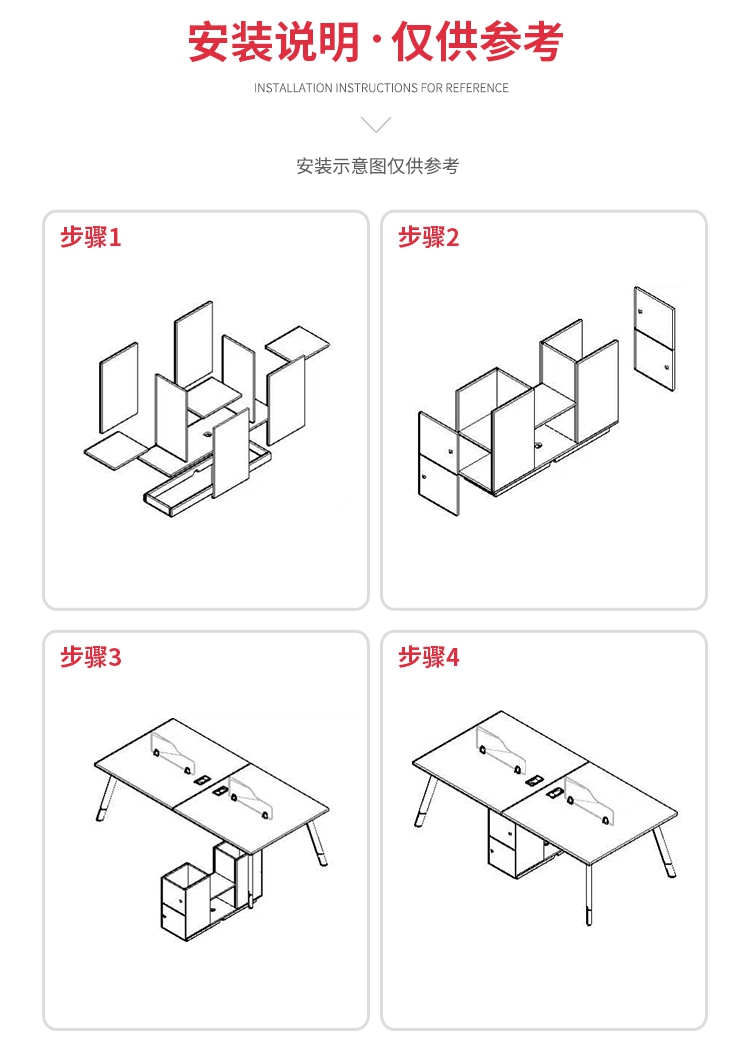 安装说明·仅供参考

INSTALLATION INSTRUCTIONS FOR REFERENCE

安装示意图仅供参考

步骤1

步骤2

步骤3

步骤4