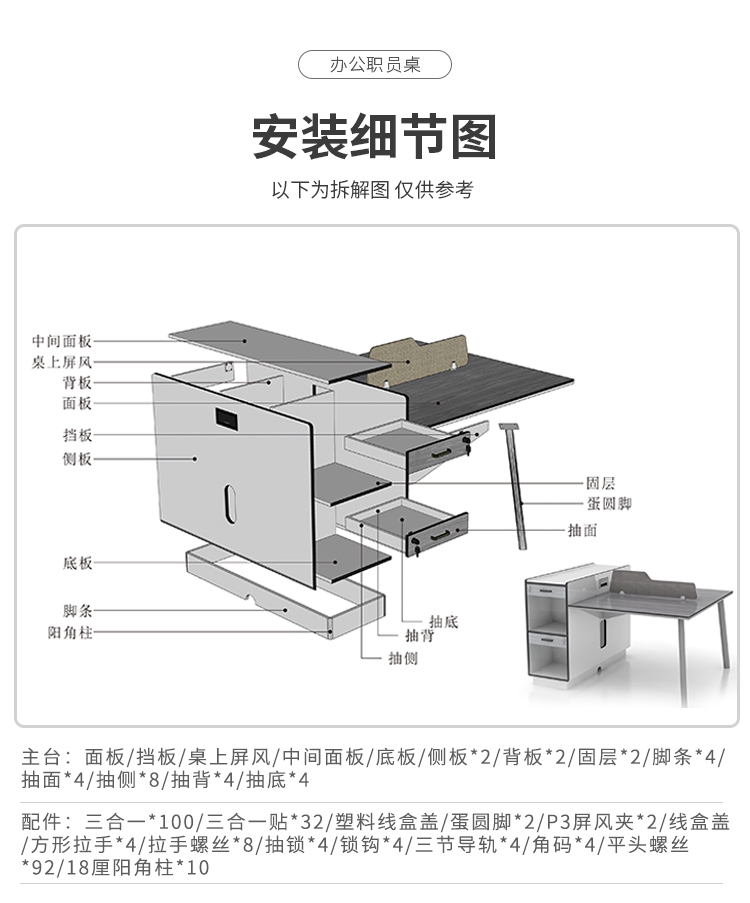 办公职员桌

安装细节图

以下为拆解图 仅供参考

中间面板
桌上屏风
背板
面板
挡板
侧板
底板
脚条
阳角柱

固层
蛋圆脚
抽面
抽底
抽背
抽侧

主台：面板/挡板/桌上屏风/中间面板/底板/侧板*2/背板*2/固层*2/脚条*4/抽面*4/抽侧*8/抽背*4/抽底*4

配件：三合一*100/三合一贴*32/塑料线盒盖/蛋圆脚*2/P3屏风夹*2/线盒盖/方形拉手*4/拉手螺丝*8/抽锁*4/锁钩*4/三节导轨*4/角码*4/平头螺丝*92/18厘阳角柱*10