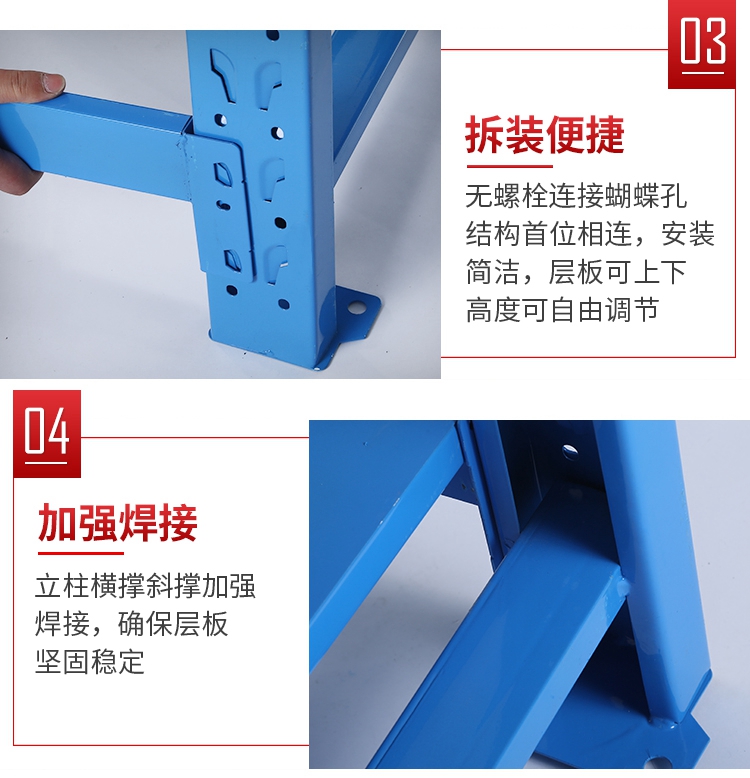 03

拆装便捷

无螺栓连接蝴蝶孔结构首位相连，安装简洁，层板可上下高度可自由调节

04

加强焊接

立柱横撑斜撑加强焊接，确保层板坚固稳定