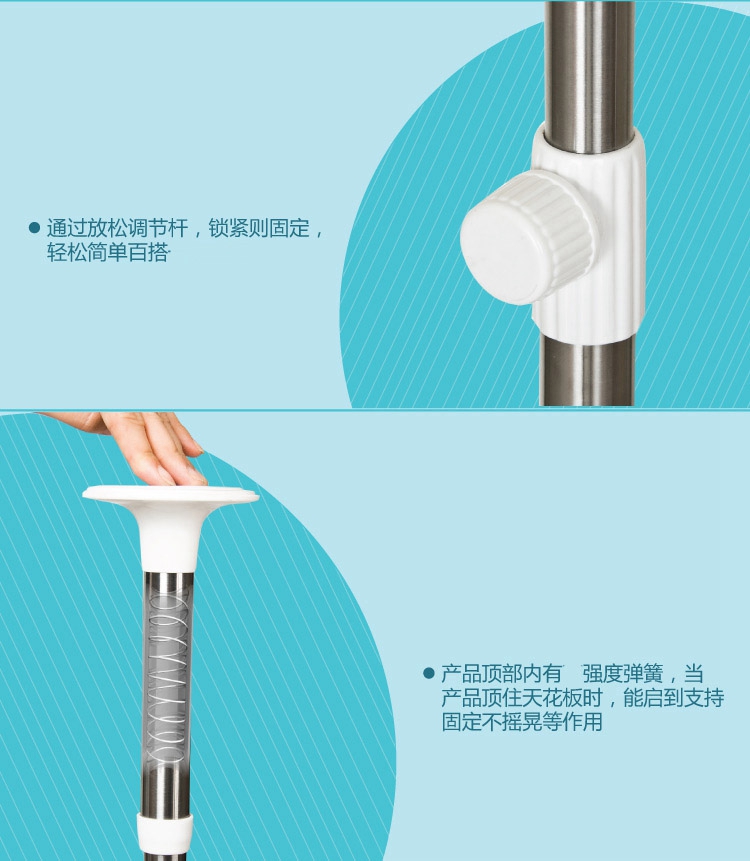 ● 通过放松调节杆，锁紧则固定，轻松简单百搭

● 产品顶部内有　强度弹簧，当产品顶住天花板时，能启到支持固定不摇晃等作用