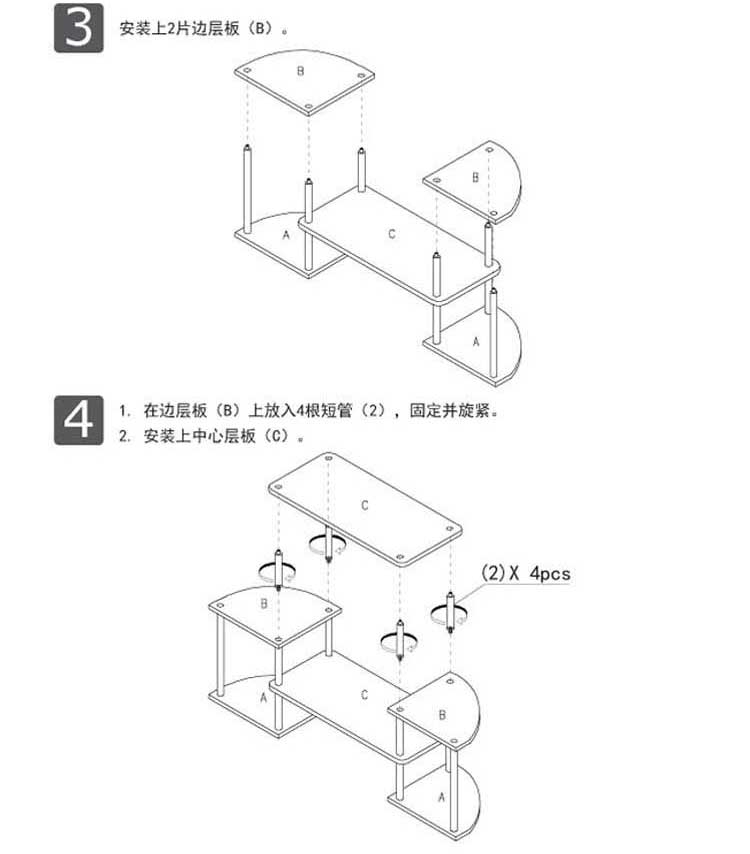 3

安装上2片边层板（B）。

B

B

A

C

A

4

1. 在边层板（B）上放入4根短管（2），固定并旋紧。
2. 安装上中心层板（C）。

C

(2)X 4pcs

B

A

C

B

A