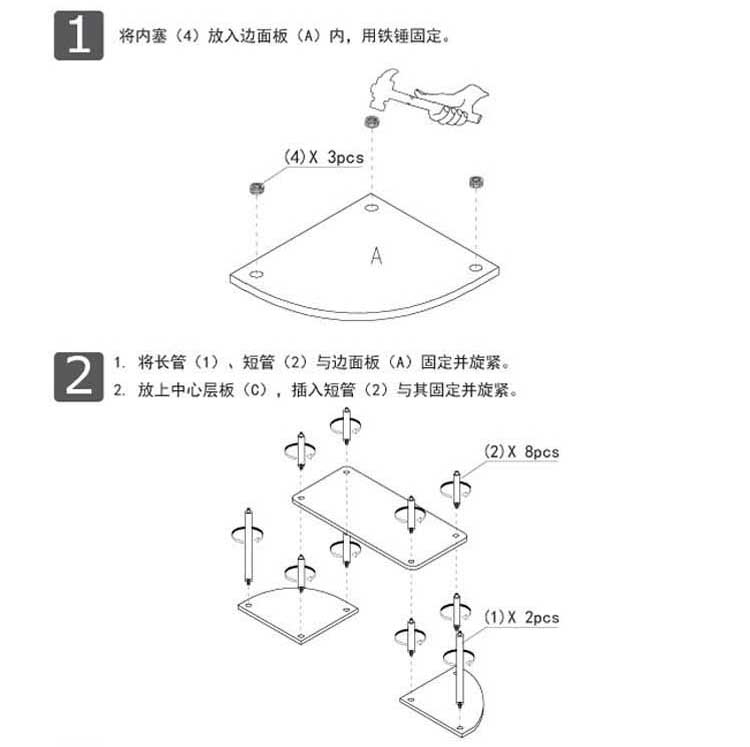 1

将内塞（4）放入边面板（A）内，用铁锤固定。

(4)X 3pcs

A

2

1. 将长管（1）、短管（2）与边面板（A）固定并旋紧。

2. 放上中心层板（C），插入短管（2）与其固定并旋紧。

(2)X 8pcs

(1)X 2pcs