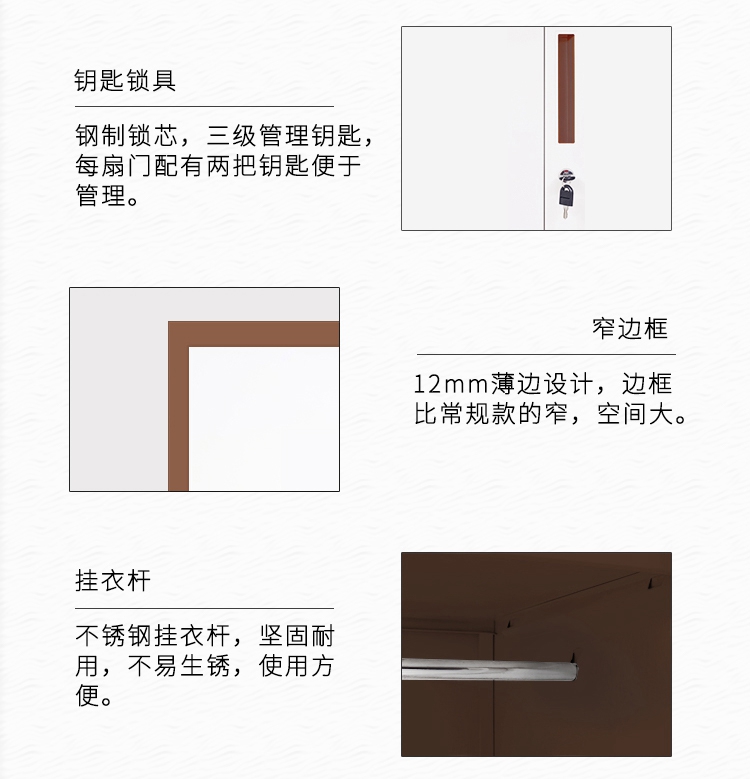 钥匙锁具

钢制锁芯，三级管理钥匙，每扇门配有两把钥匙便于管理。

窄边框

12mm薄边设计，边框比常规款的窄，空间大。

挂衣杆

不锈钢挂衣杆，坚固耐用，不易生锈，使用方便。