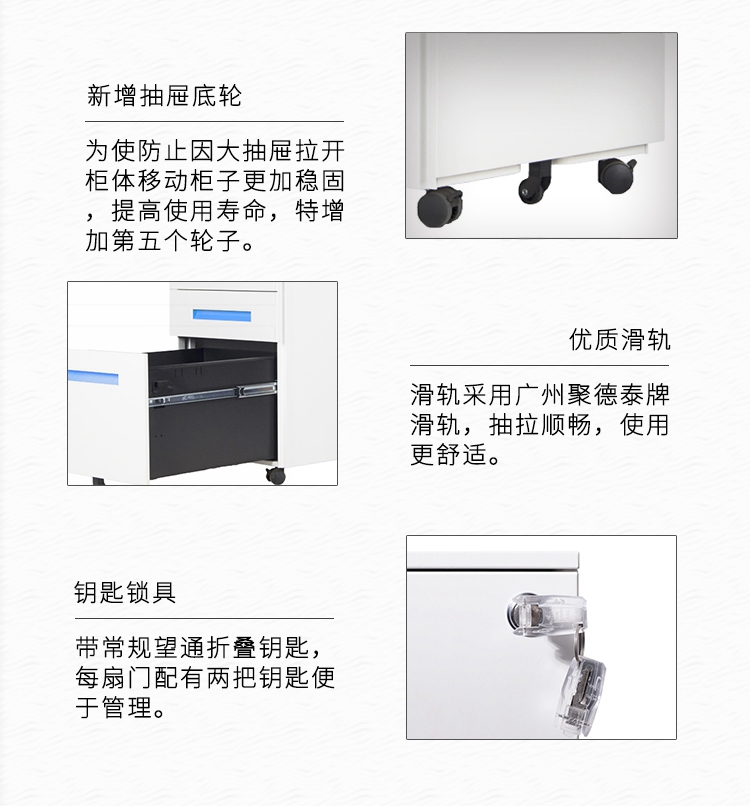 新增抽屉底轮

为使防止因大抽屉拉开柜体移动柜子更加稳固，提高使用寿命，特增加第五个轮子。

优质滑轨

滑轨采用广州聚德泰牌滑轨，抽拉顺畅，使用更舒适。

钥匙锁具

带常规望通折叠钥匙，每扇门配有两把钥匙便于管理。