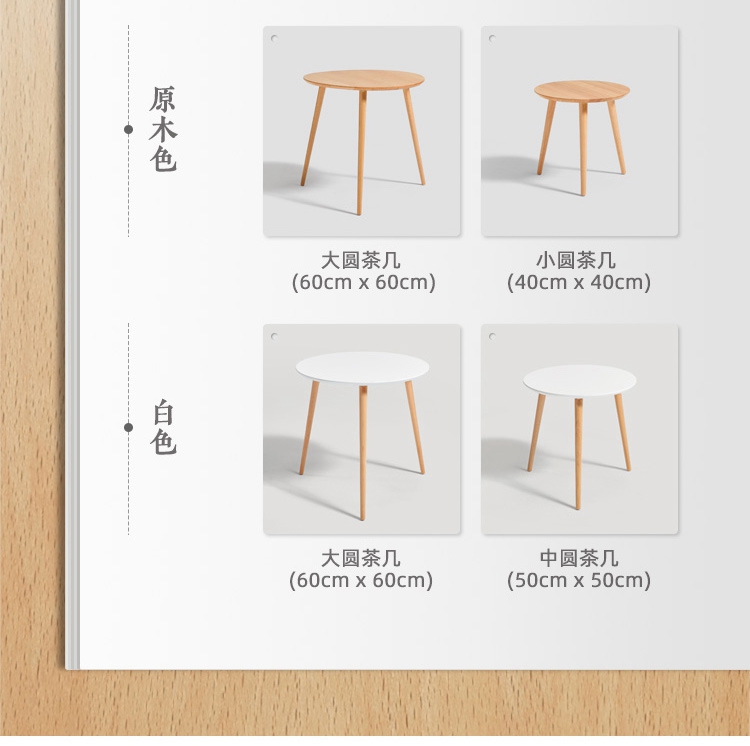 原木色

大圆茶几
(60cm x 60cm)

小圆茶几
(40cm x 40cm)

白色

大圆茶几
(60cm x 60cm)

中圆茶几
(50cm x 50cm)