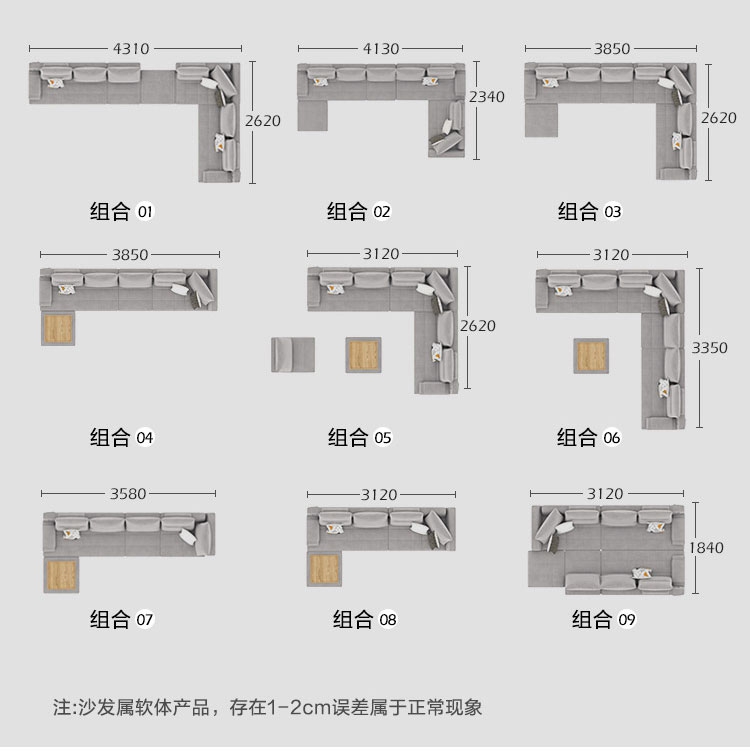 4310
2620
组合 01

4130
2340
组合 02

3850
2620
组合 03

3850
组合 04

3120
2620
组合 05

3120
3350
组合 06

3580
组合 07

3120
组合 08

3120
1840
组合 09

注:沙发属软体产品，存在1-2cm误差属于正常现象