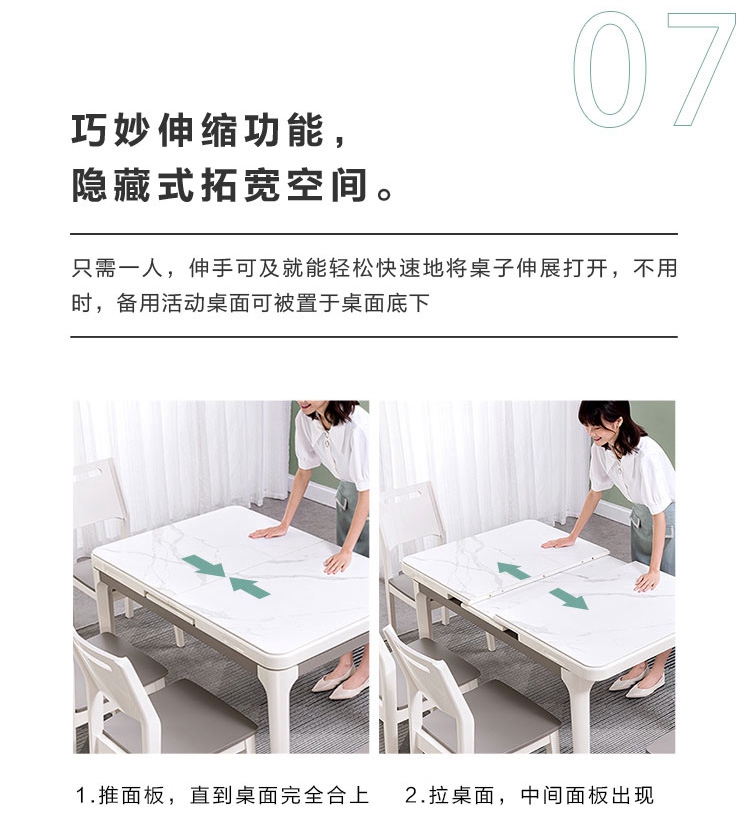 07

巧妙伸缩功能，
隐藏式拓宽空间。

只需一人，伸手可及就能轻松快速地将桌子伸展打开，不用时，备用活动桌面可被置于桌面底下

1.推面板，直到桌面完全合上

2.拉桌面，中间面板出现