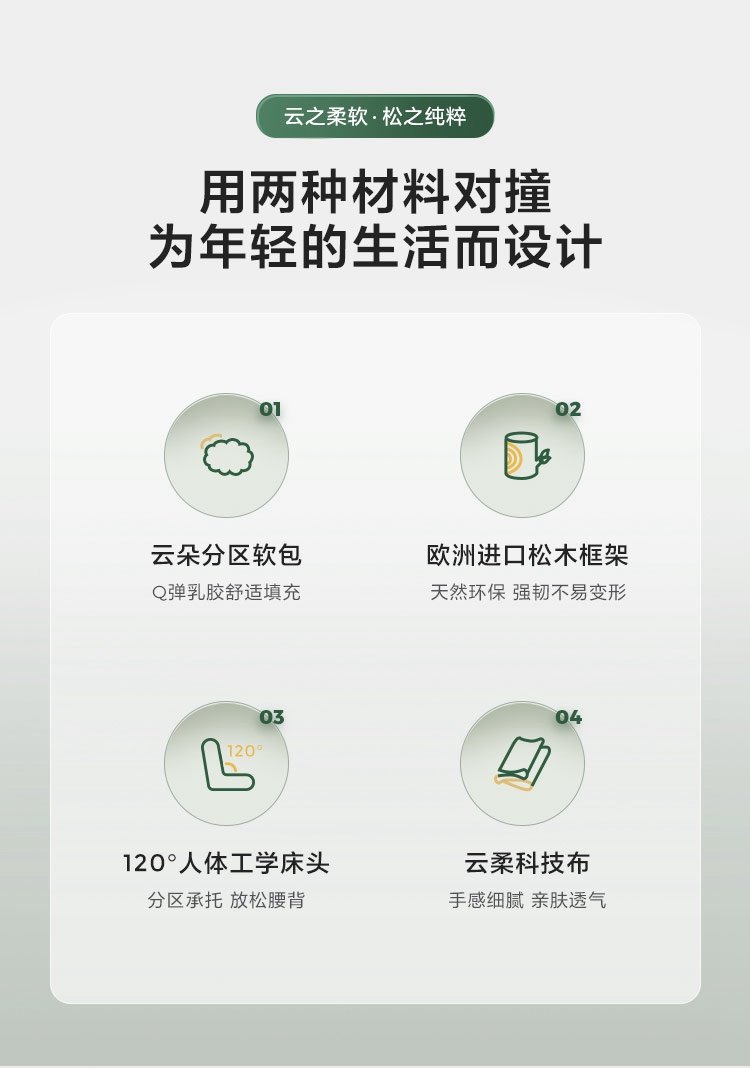 云之柔软·松之纯粹

用两种材料对撞
为年轻的生活而设计

01

云朵分区软包

Q弹乳胶舒适填充

02

欧洲进口松木框架

天然环保 强韧不易变形

03

120°

120°人体工学床头

分区承托 放松腰背

04

云柔科技布

手感细腻 亲肤透气