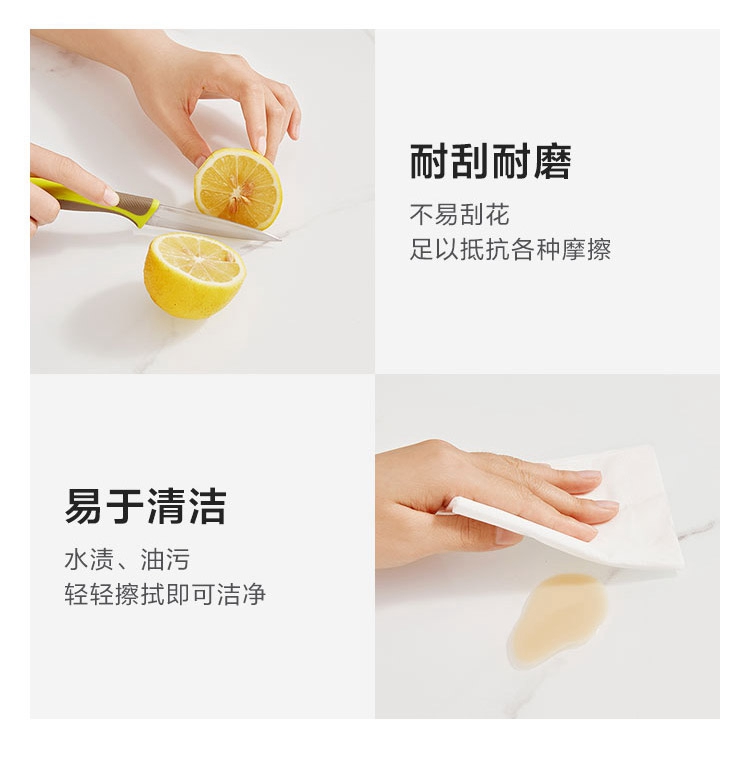 耐刮耐磨

不易刮花
足以抵抗各种摩擦

易于清洁

水渍、油污
轻轻擦拭即可洁净