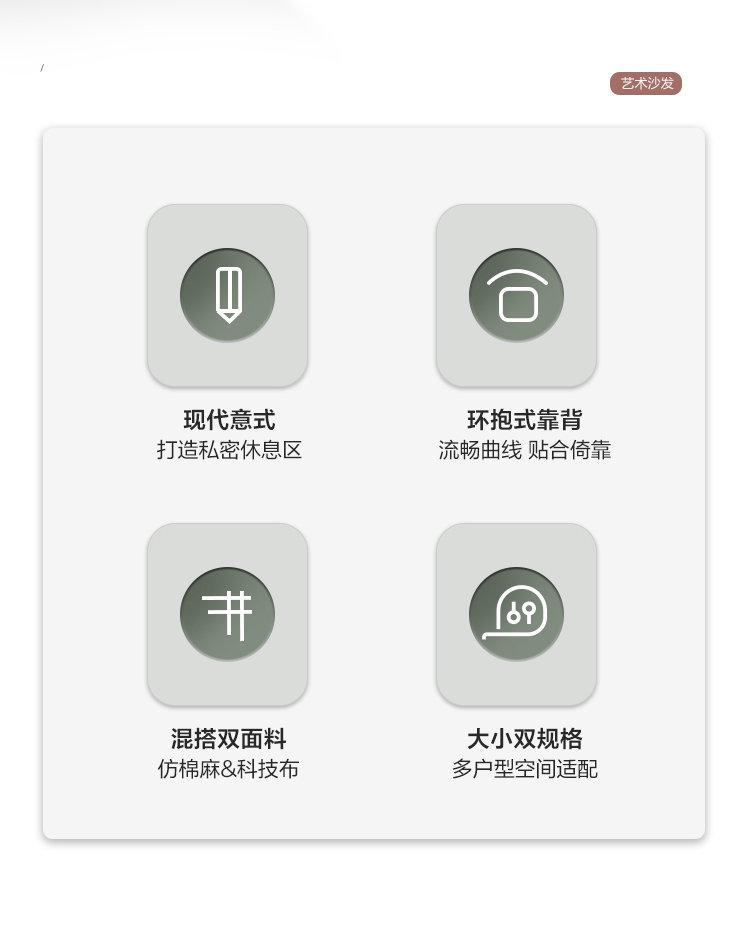 /

艺术沙发

现代意式
打造私密休息区

环抱式靠背
流畅曲线 贴合倚靠

混搭双面料
仿棉麻&科技布

大小双规格
多户型空间适配